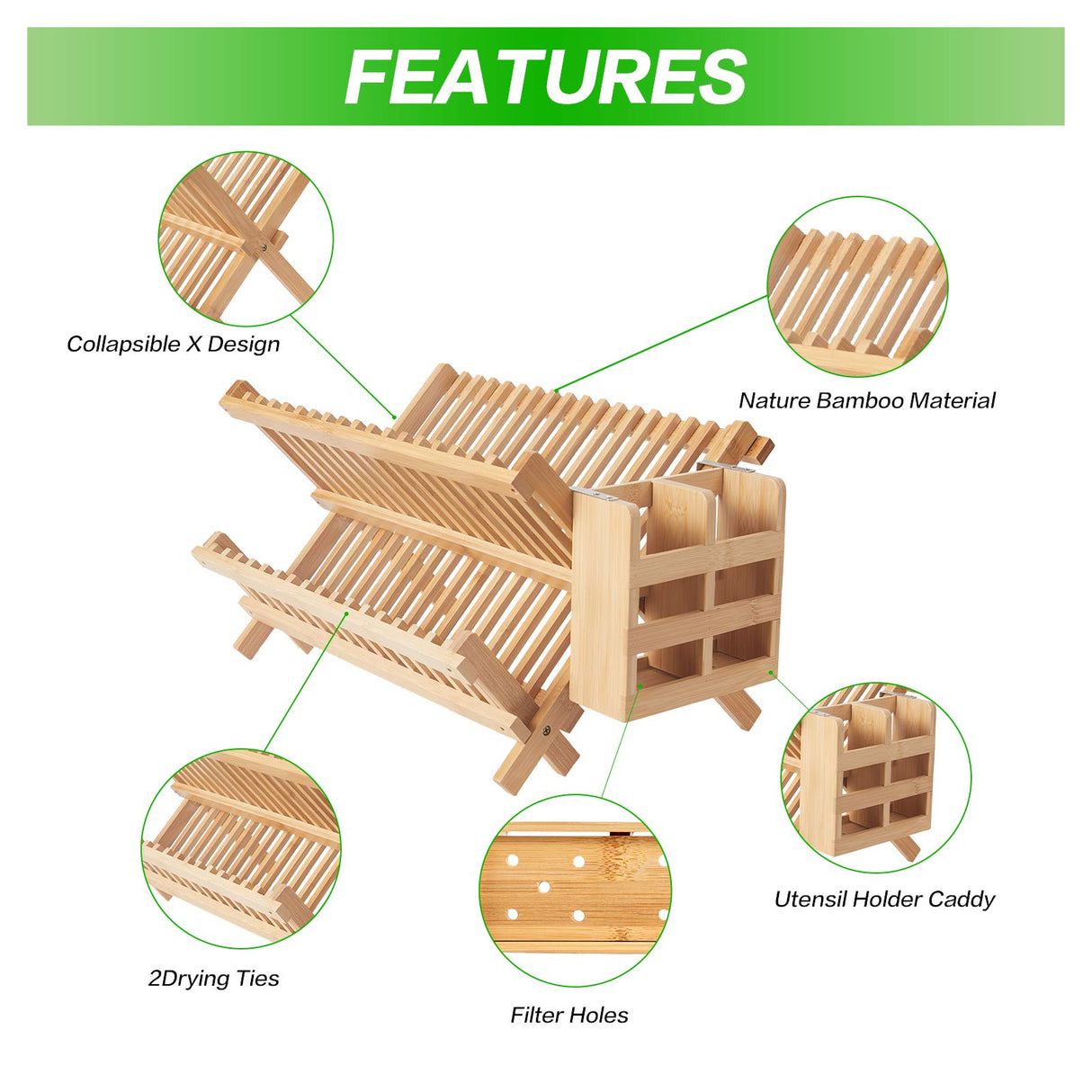 FEATURES

Collapsible X Design

Nature Bamboo Material

Utensil Holder Caddy

2Drying Ties

Filter Holes