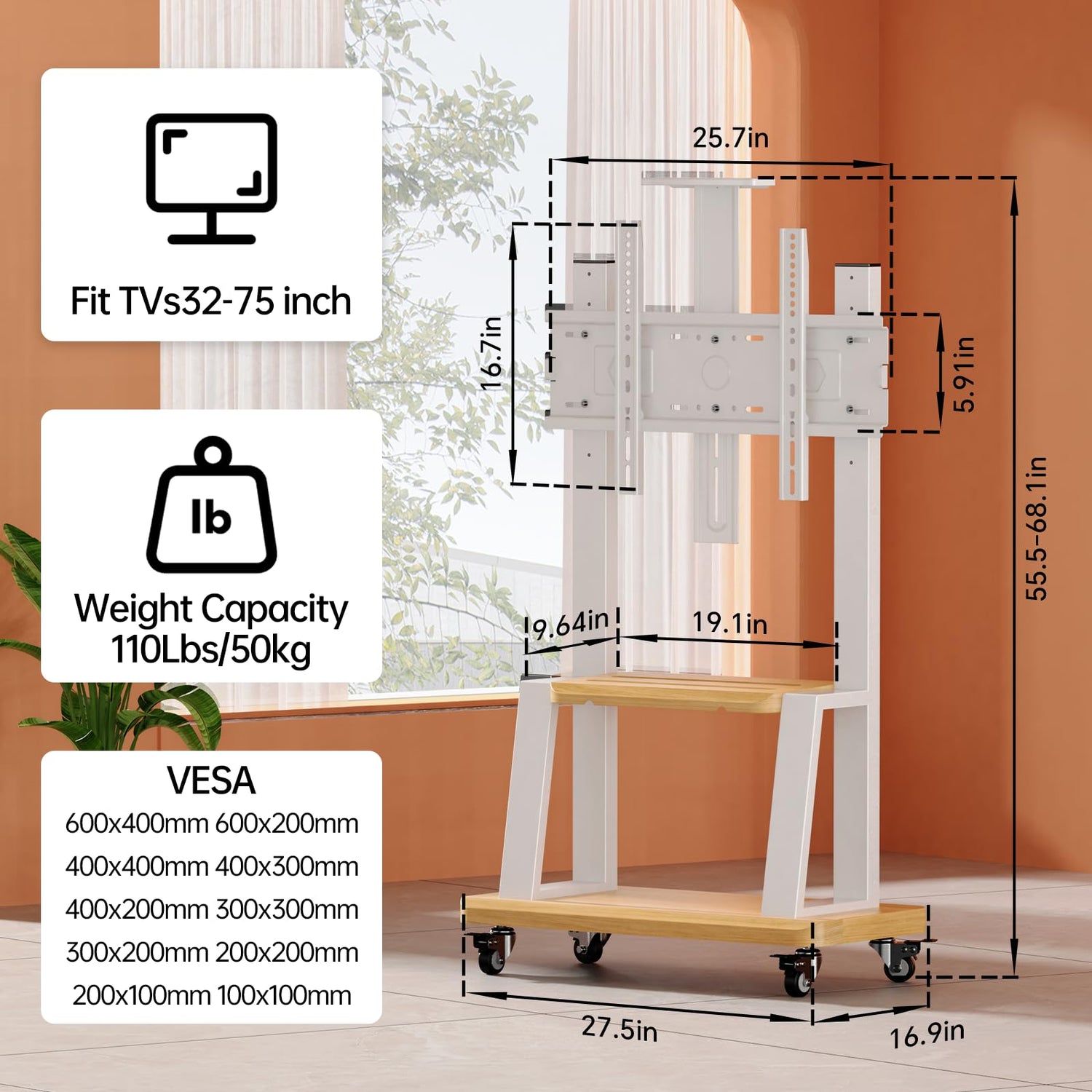 Fit TVs32-75 inch

lb

Weight Capacity 110Lbs/50kg

VESA
600x400mm 600x200mm
400x400mm 400x300mm
400x200mm 300x300mm
300x200mm 200x200mm
200x100mm 100x100mm

25.7in

16.7in

5.91in

55.5-68.1in

9.64in

19.1in

27.5in

16.9in