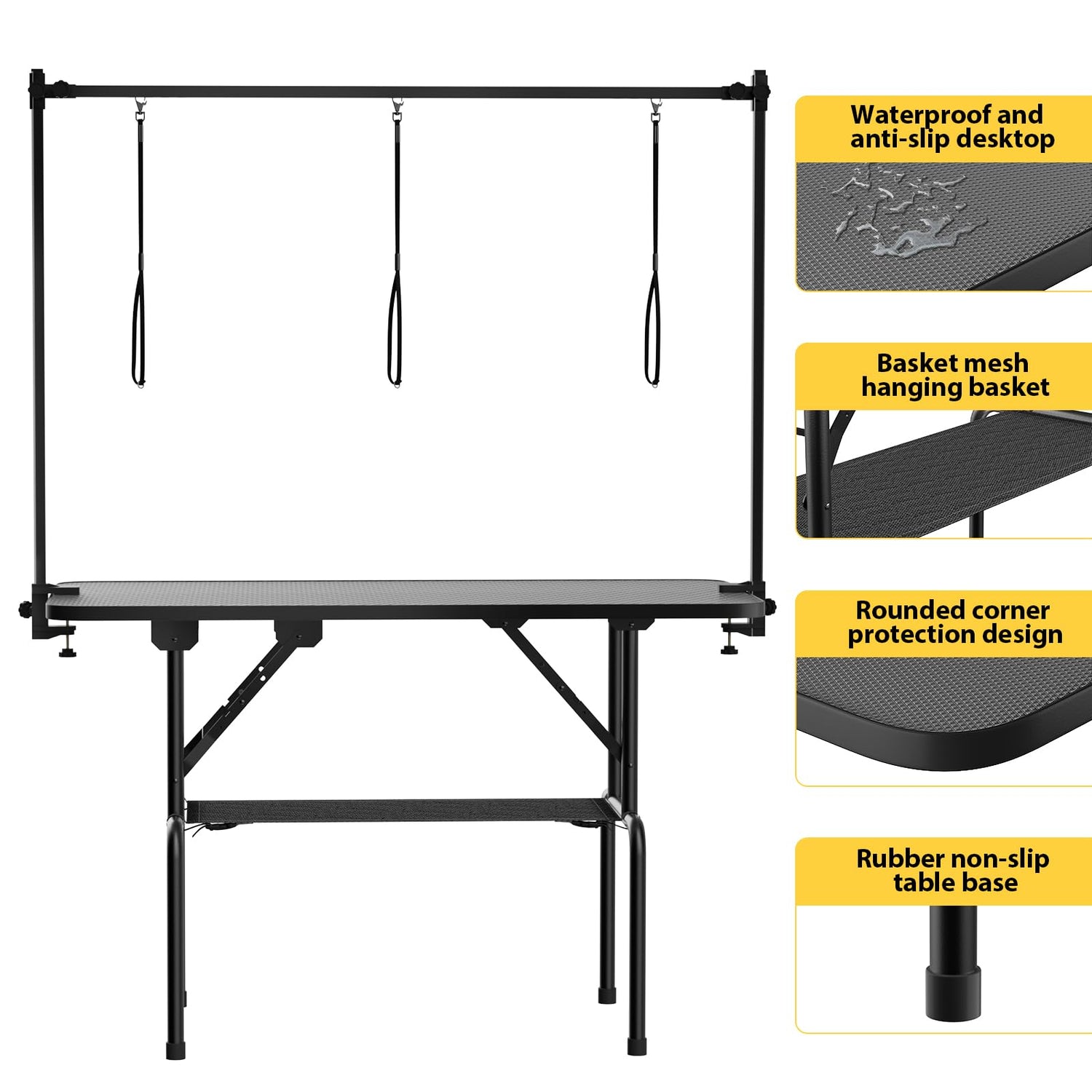 Waterproof and anti-slip desktop

Basket mesh hanging basket

Rounded corner protection design

Rubber non-slip table base