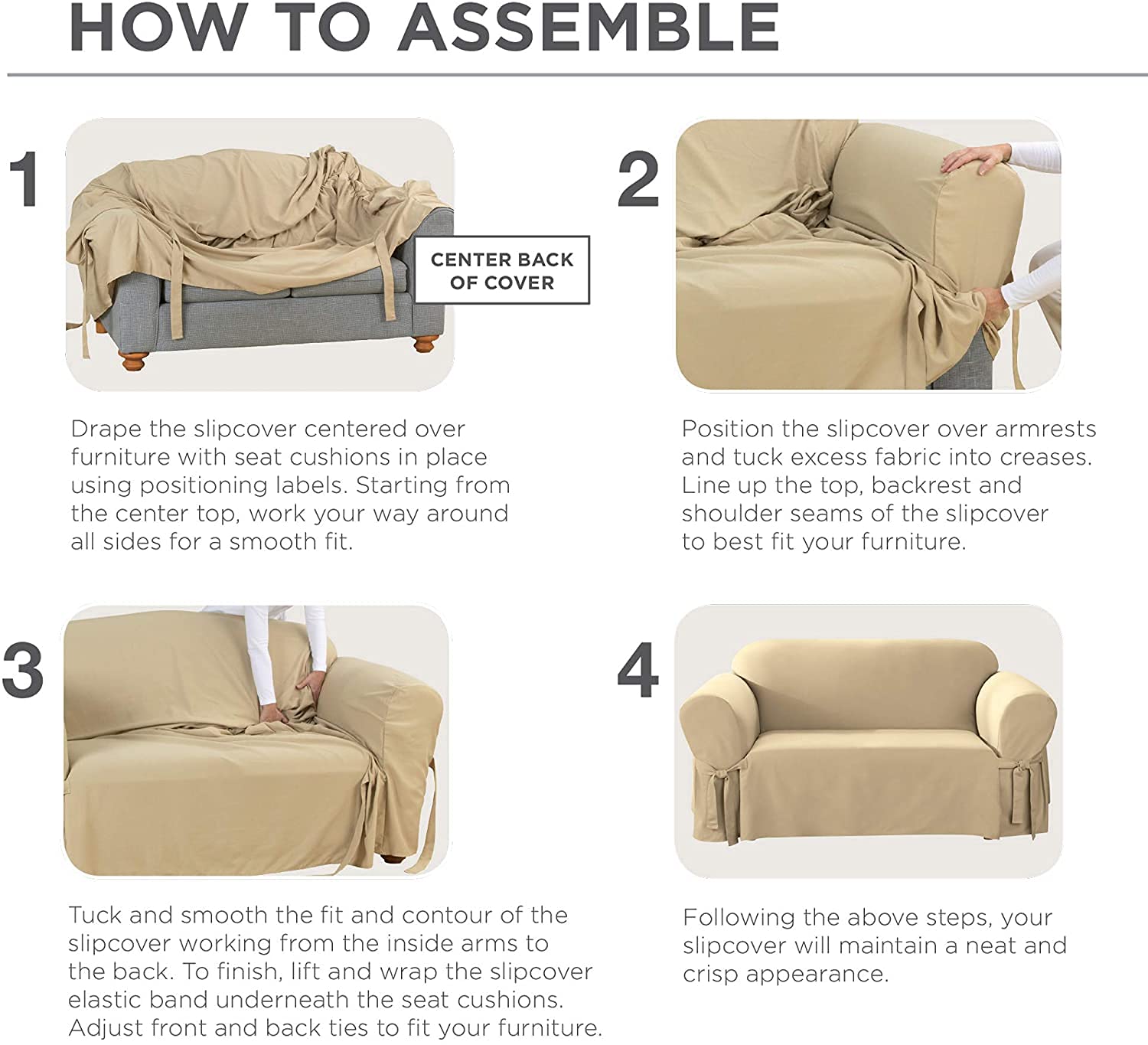 HOW TO ASSEMBLE

1

CENTER BACK OF COVER

Drape the slipcover centered over furniture with seat cushions in place using positioning labels. Starting from the center top, work your way around all sides for a smooth fit.

2

Position the slipcover over armrests and tuck excess fabric into creases. Line up the top, backrest and shoulder seams of the slipcover to best fit your furniture.

3

Tuck and smooth the fit and contour of the slipcover working from the inside arms to the back. To finish, lift and wrap the slipcover elastic band underneath the seat cushions. Adjust front and back ties to fit your furniture.

4

Following the above steps, your slipcover will maintain a neat and crisp appearance.