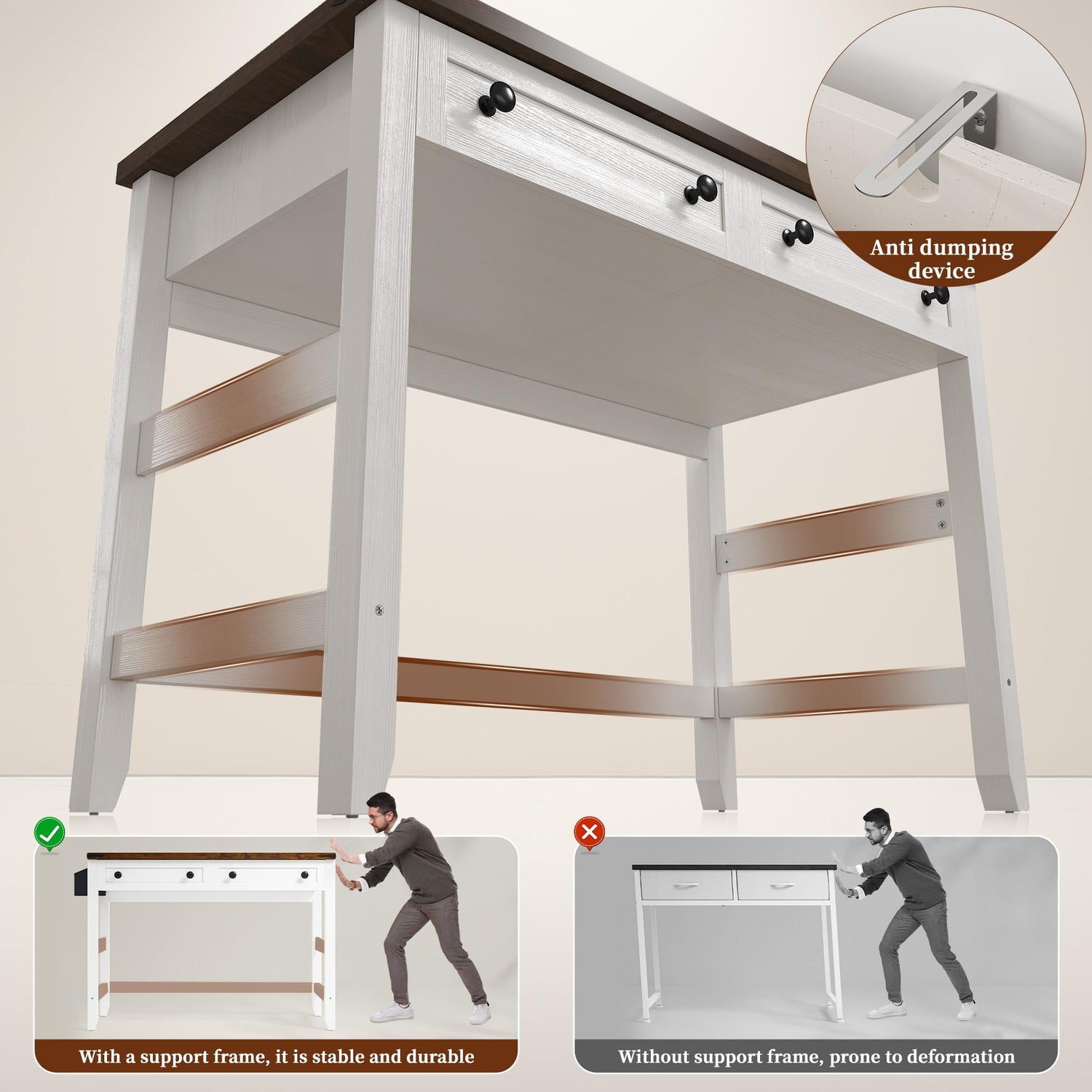 Anti dumping device

With a support frame, it is stable and durable

Without support frame, prone to deformation