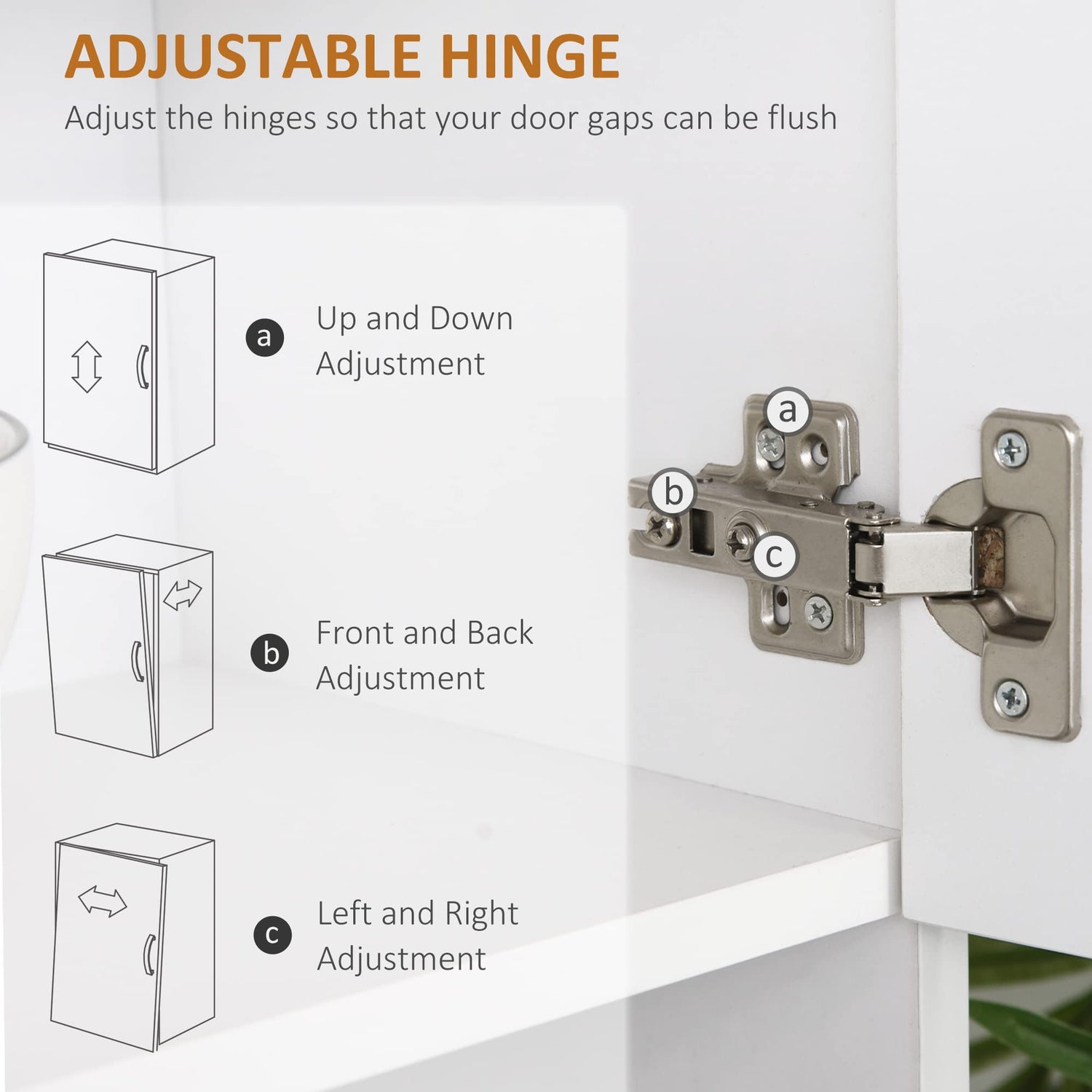 ADJUSTABLE HINGE

Adjust the hinges so that your door gaps can be flush

a Up and Down Adjustment

b Front and Back Adjustment

c Left and Right Adjustment

a

b

c