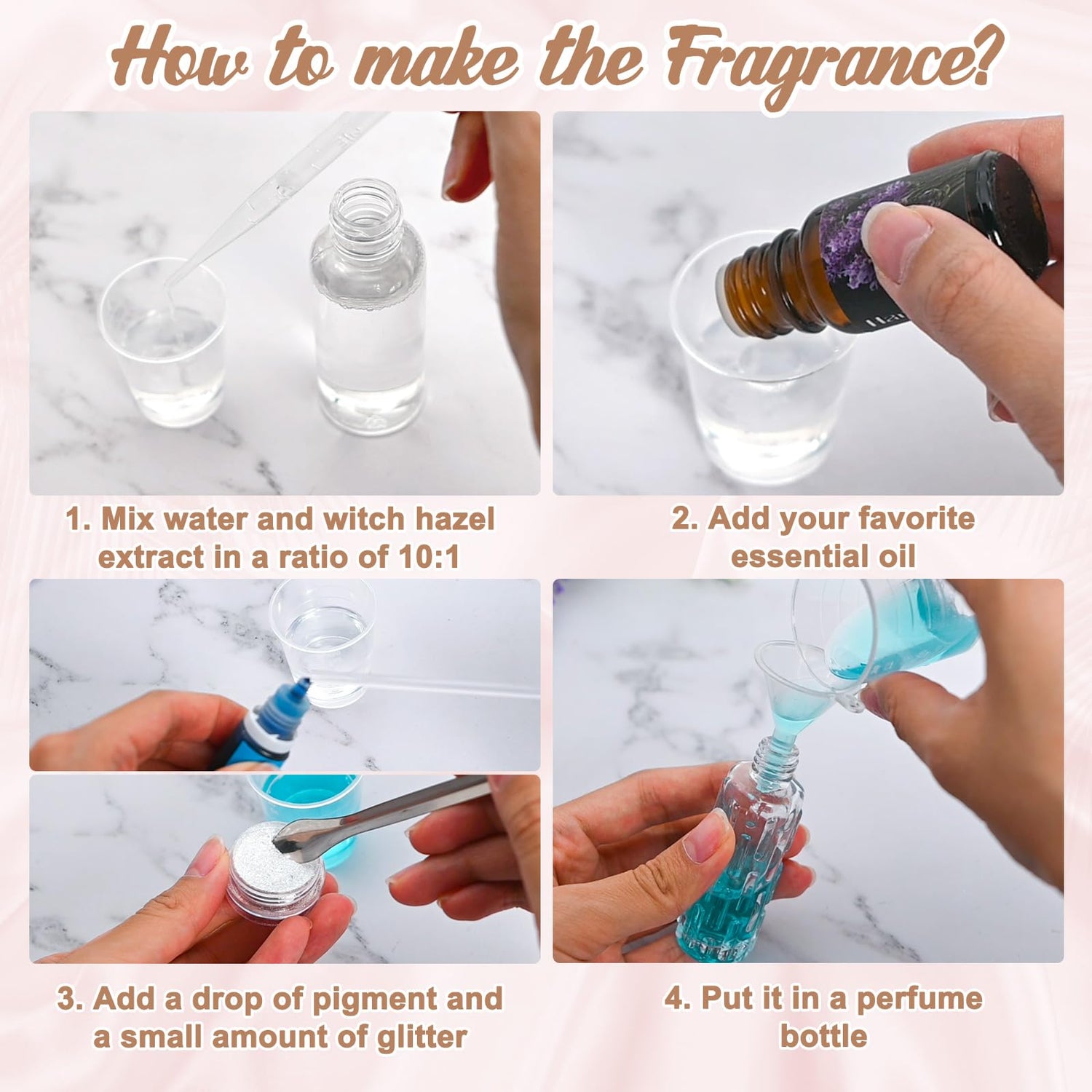 How to make the Fragrance?

1. Mix water and witch hazel extract in a ratio of 10:1

2. Add your favorite essential oil

3. Add a drop of pigment and a small amount of glitter

4. Put it in a perfume bottle