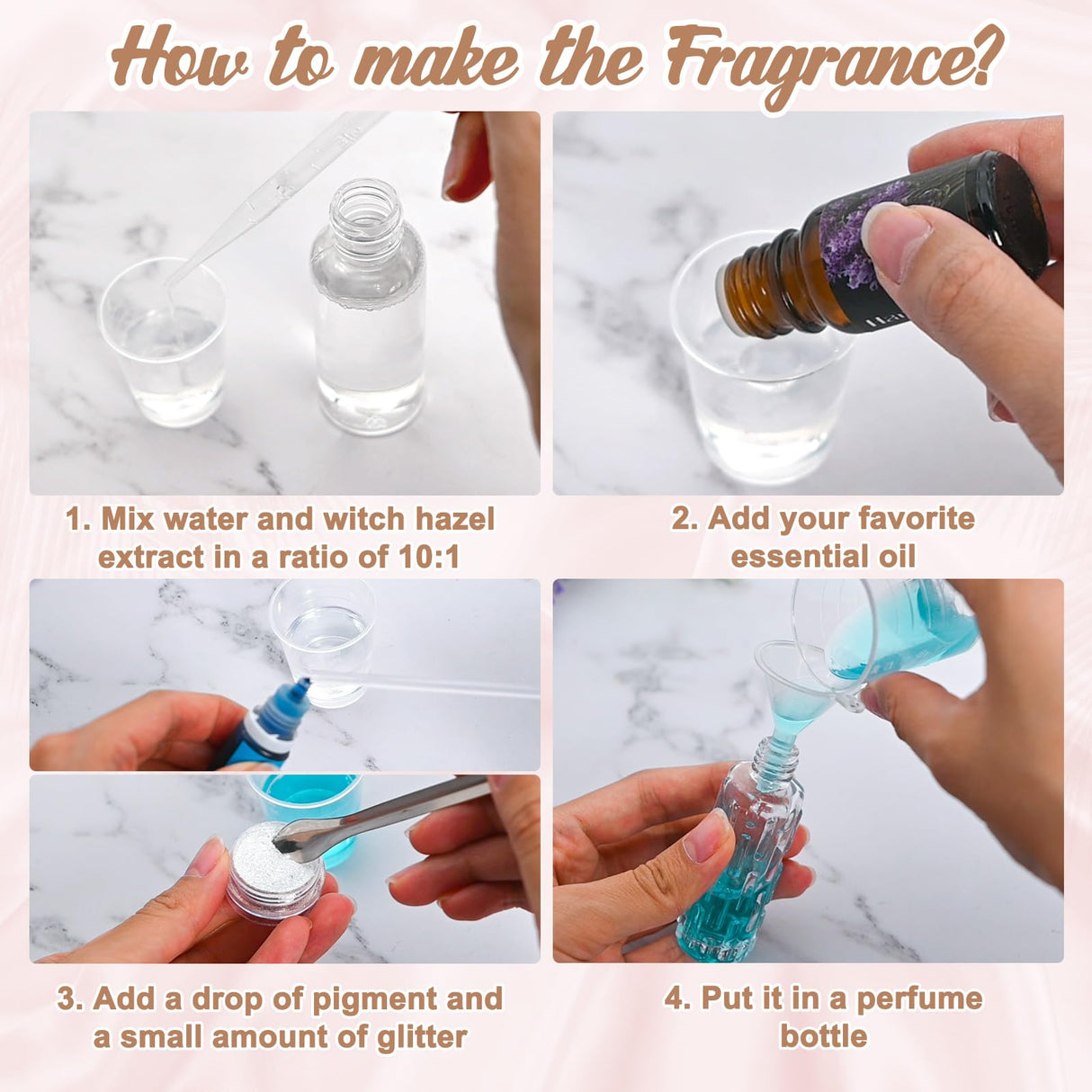 How to make the Fragrance?

1. Mix water and witch hazel extract in a ratio of 10:1

2. Add your favorite essential oil

3. Add a drop of pigment and a small amount of glitter

4. Put it in a perfume bottle