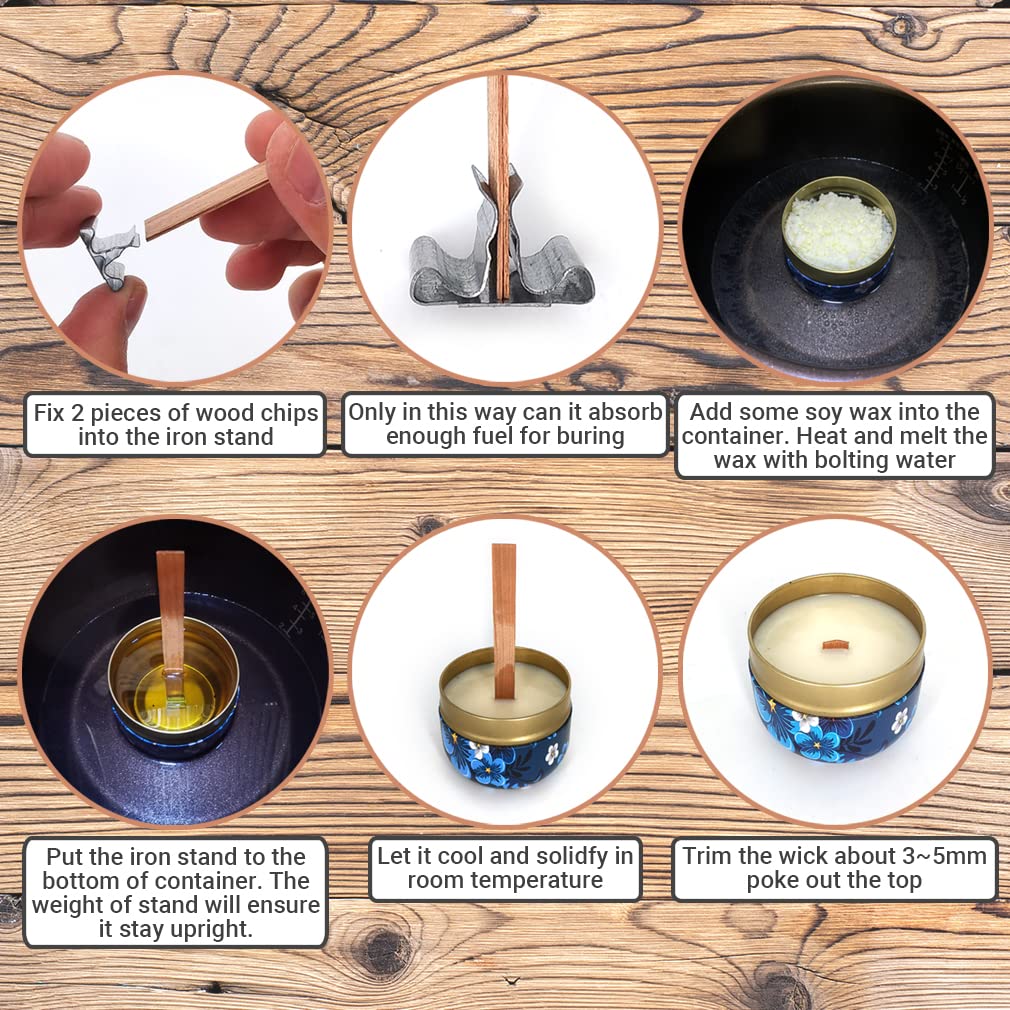 Fix 2 pieces of wood chips into the iron stand

Only in this way can it absorb enough fuel for buring

Add some soy wax into the container. Heat and melt the wax with bolting water

Put the iron stand to the bottom of container. The weight of stand will ensure it stay upright.

Let it cool and solidfy in room temperature

Trim the wick about 3~5mm poke out the top