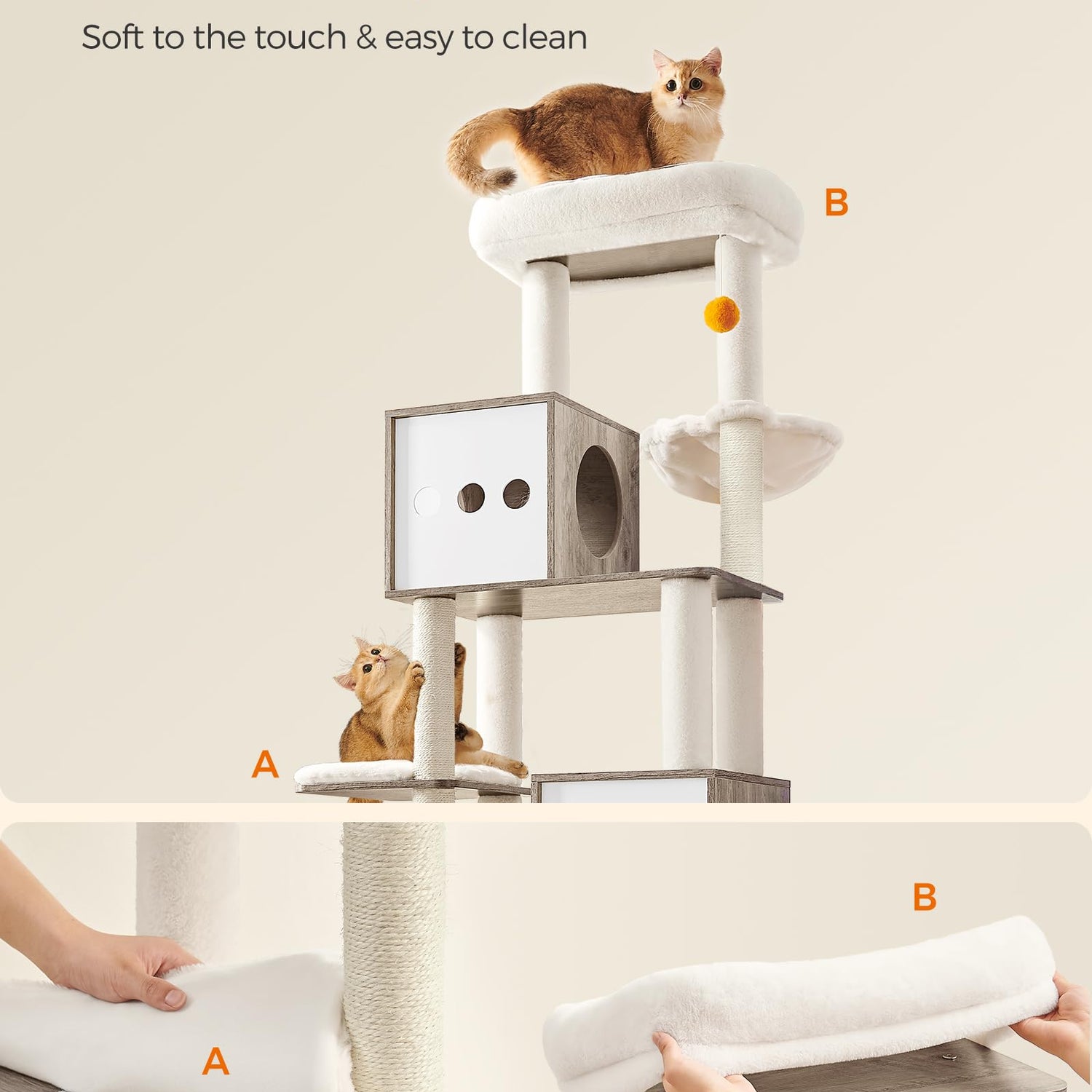 Soft to the touch & easy to clean

B

A

B

A