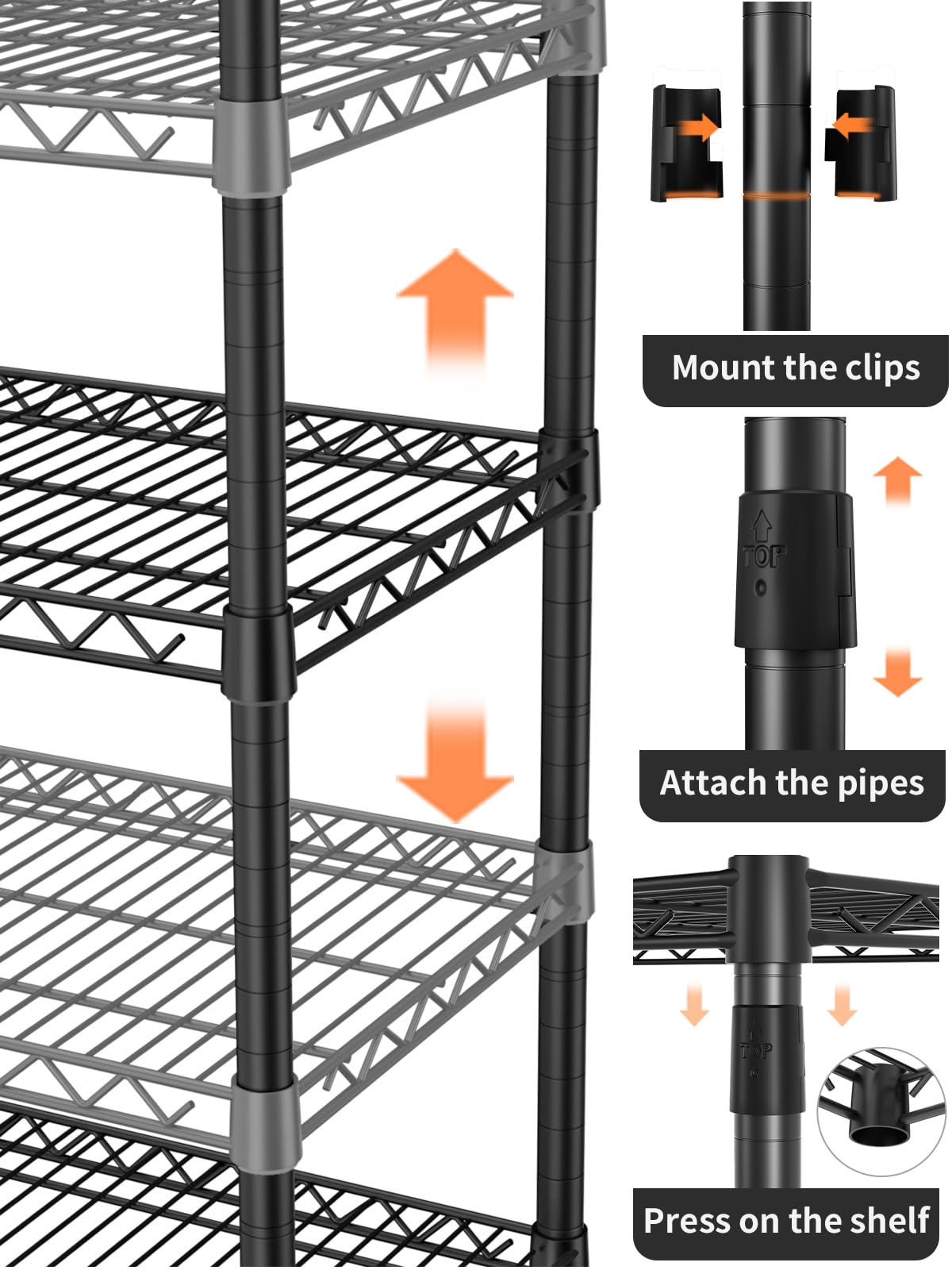 Mount the clips

TOP

Attach the pipes

TOP

Press on the shelf