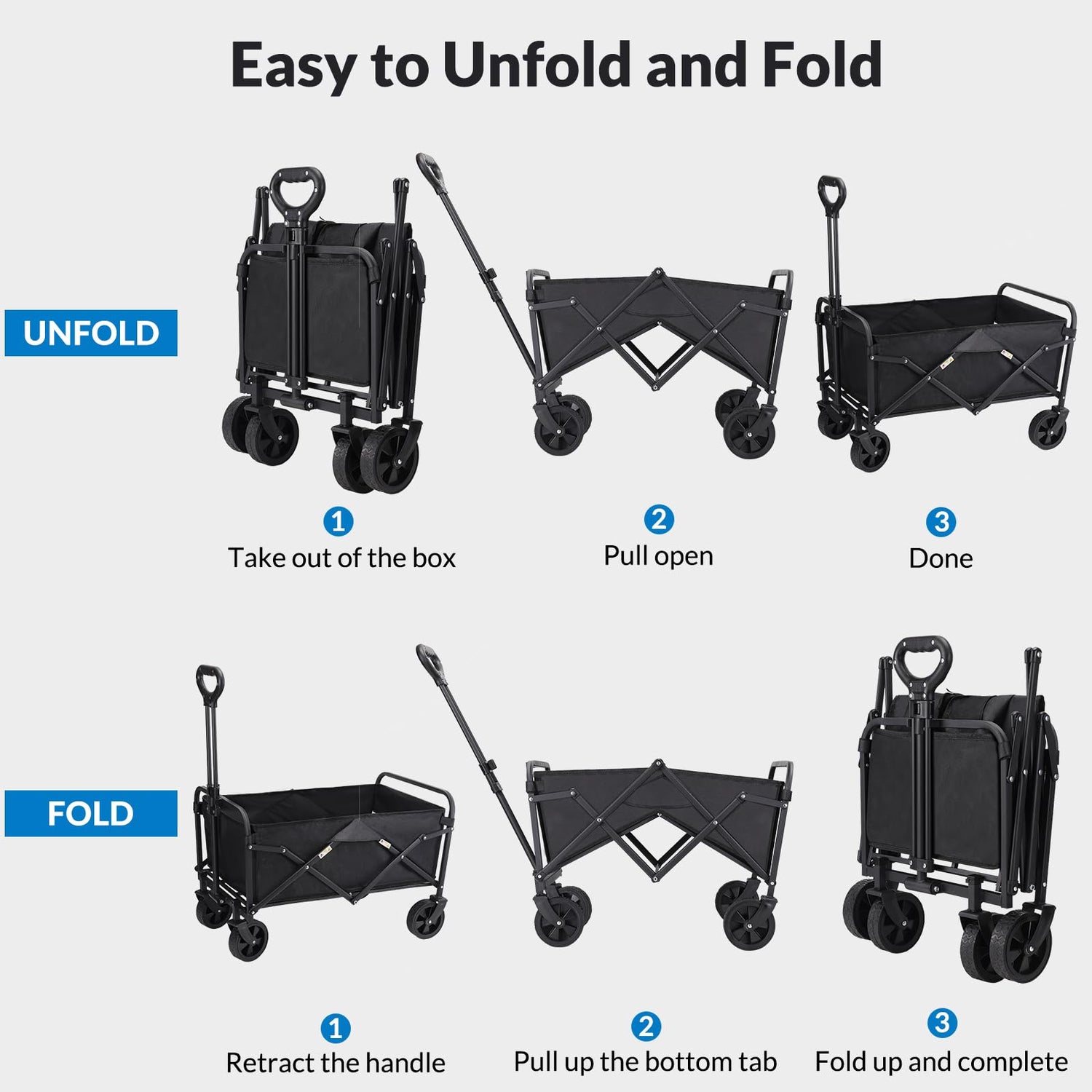 Easy to Unfold and Fold

UNFOLD

1
Take out of the box

2
Pull open

3
Done

FOLD

1
Retract the handle

2
Pull up the bottom tab

3
Fold up and complete