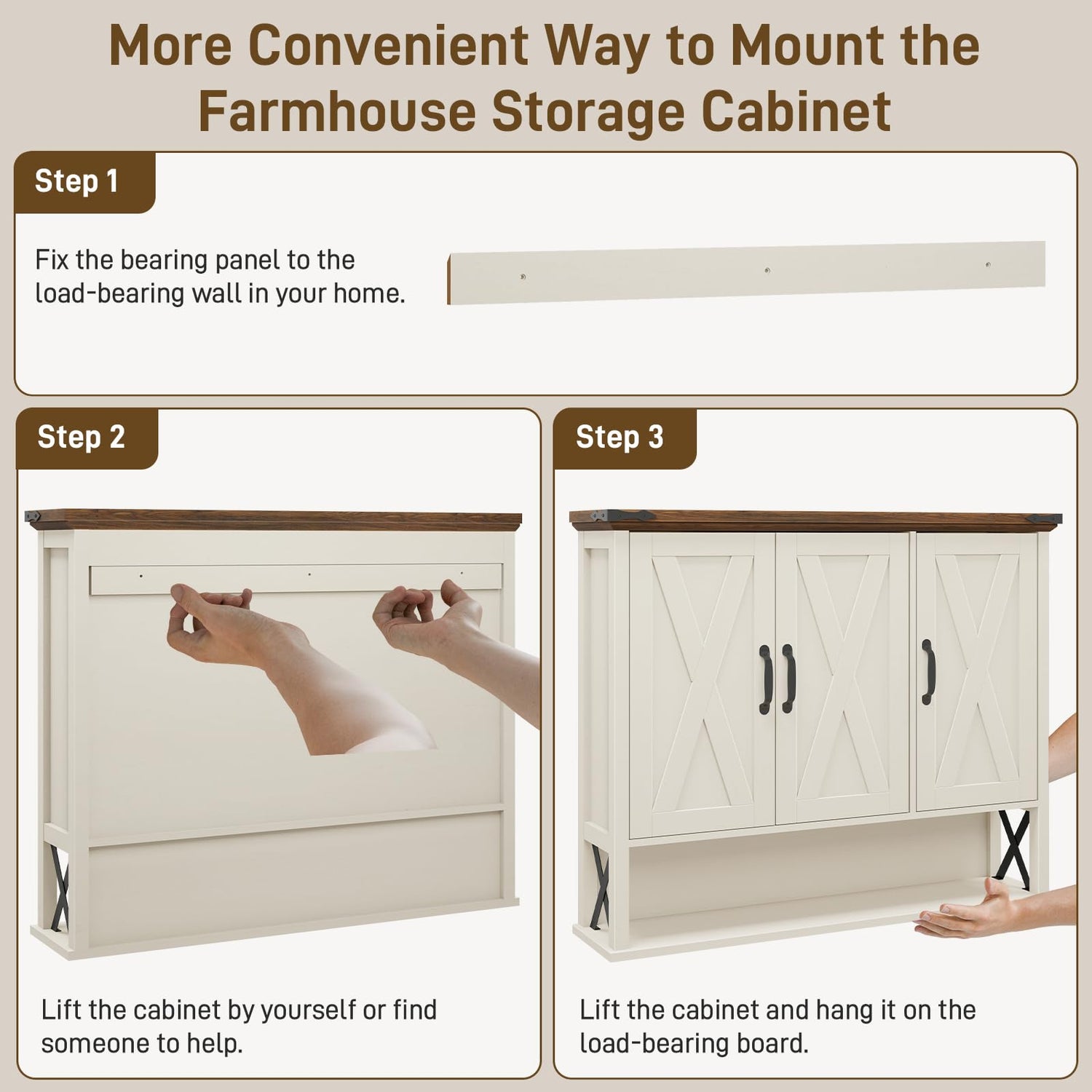 More Convenient Way to Mount the Farmhouse Storage Cabinet

Step 1

Fix the bearing panel to the load-bearing wall in your home.

Step 2

Lift the cabinet by yourself or find someone to help.

Step 3

Lift the cabinet and hang it on the load-bearing board.