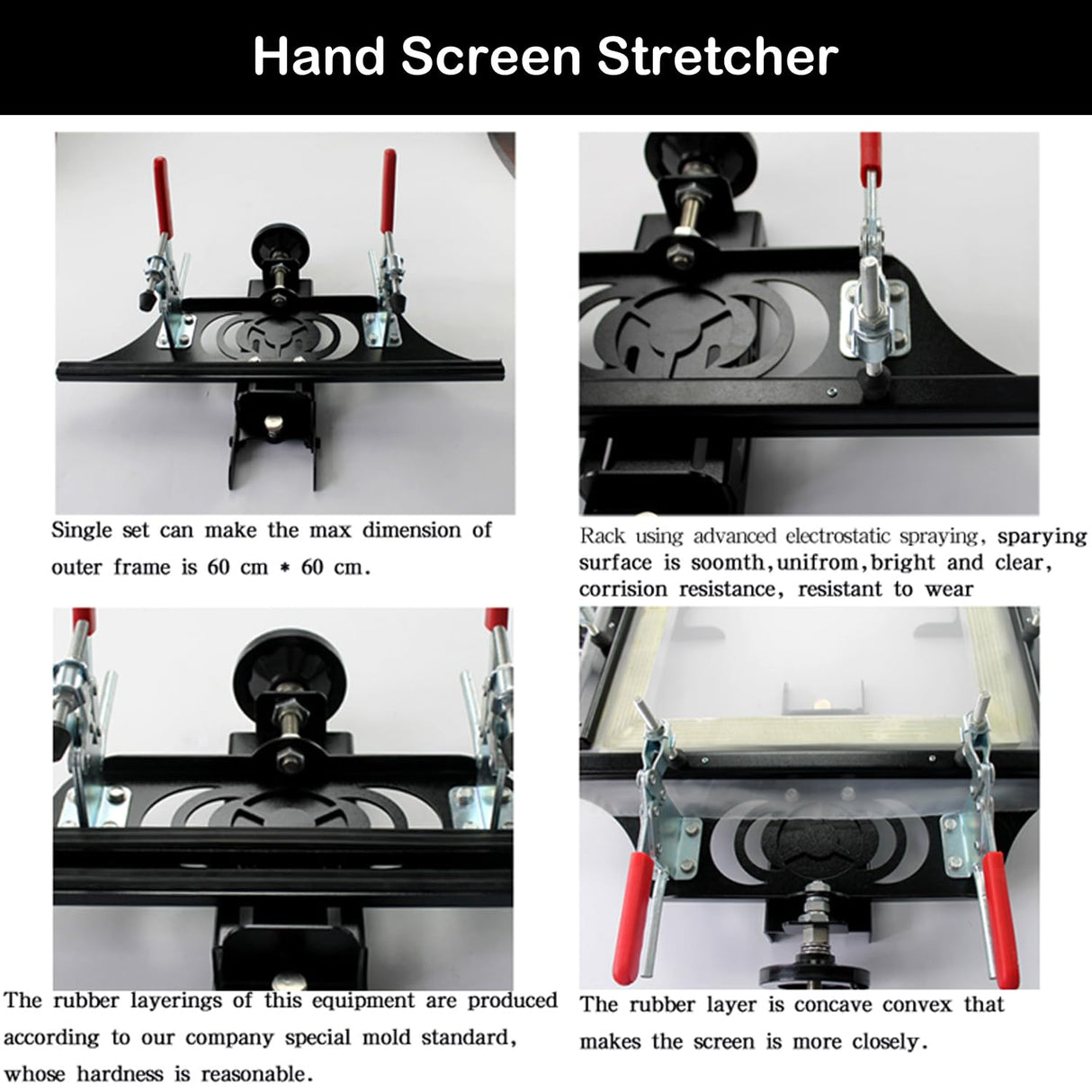 Hand Screen Stretcher

Single set can make the max dimension of outer frame is 60 cm * 60 cm.

Rack using advanced electrostatic spraying, sparying surface is soomth,unifrom,bright and clear, corrision resistance, resistant to wear

The rubber layerings of this equipment are produced according to our company special mold standard, whose hardness is reasonable.

The rubber layer is concave convex that makes the screen is more closely.