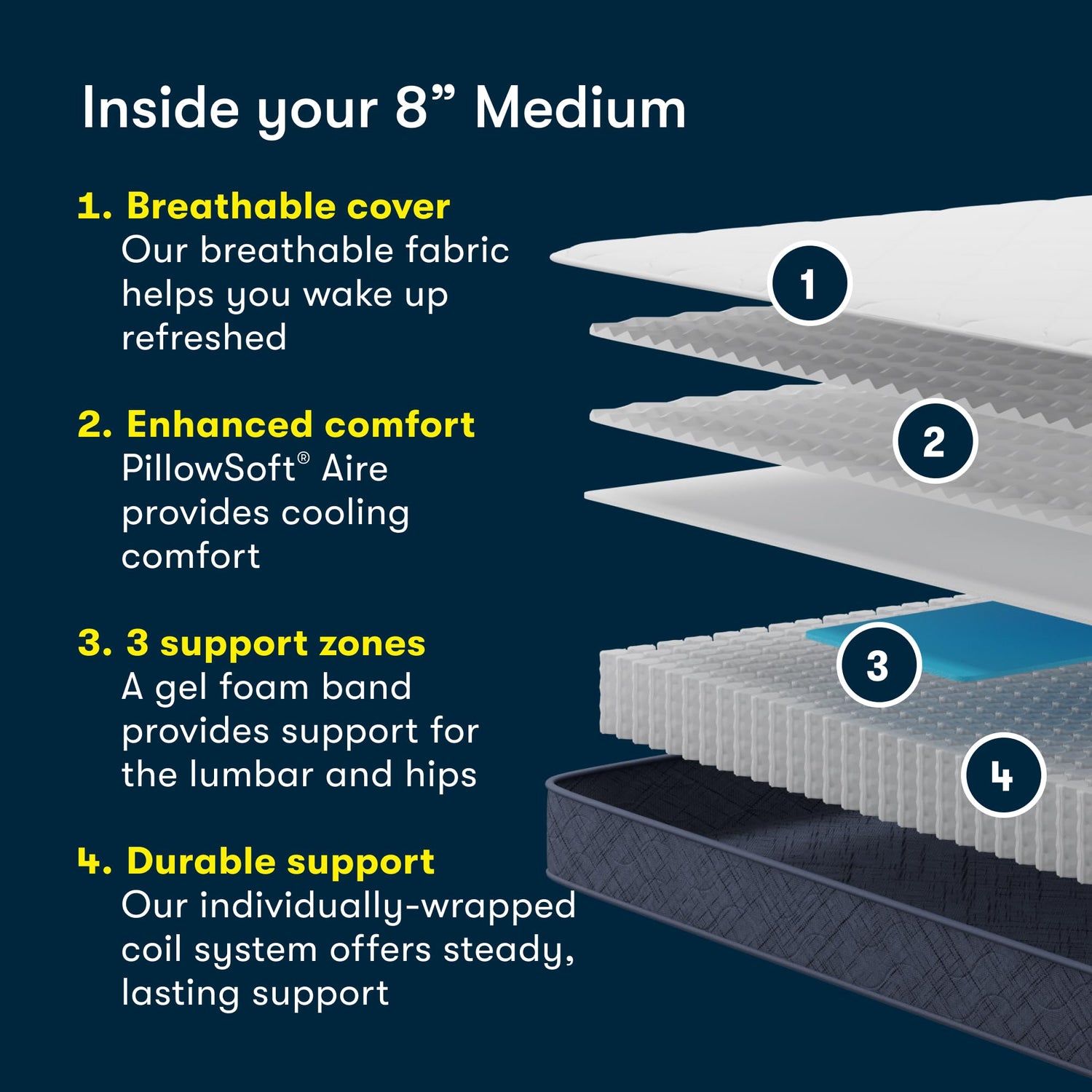 Inside your 8” Medium

1. Breathable cover
Our breathable fabric helps you wake up refreshed

2. Enhanced comfort
PillowSoft® Aire provides cooling comfort

3. 3 support zones
A gel foam band provides support for the lumbar and hips

4. Durable support
Our individually-wrapped coil system offers steady, lasting support

1

2

3

4