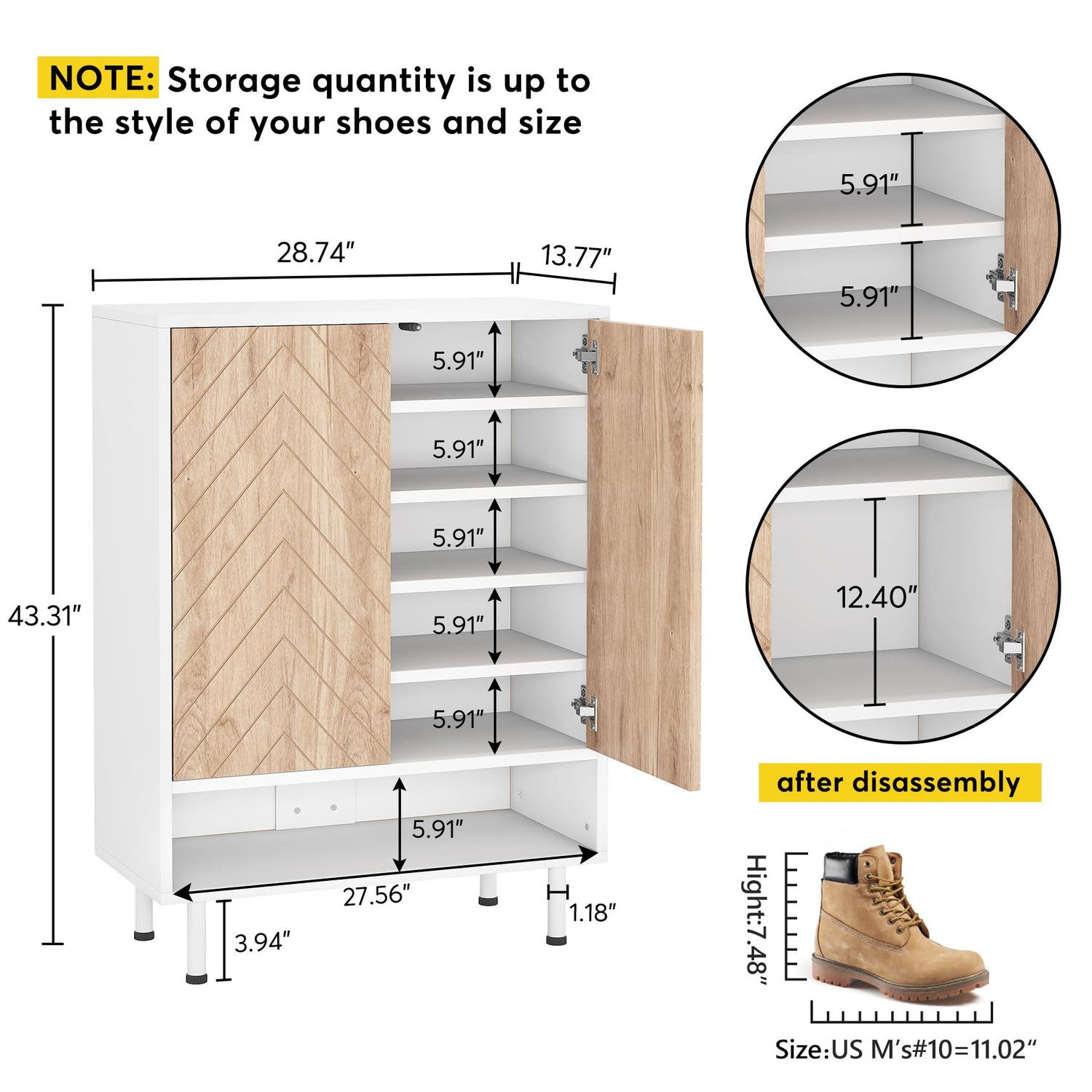 NOTE: Storage quantity is up to the style of your shoes and size

28.74″

13.77″

43.31″

5.91″

5.91″

5.91″

5.91″

5.91″

5.91″

27.56″

1.18″

3.94″

5.91″

5.91″

12.40″

after disassembly

Hight:7.48″

Size:US M's#10=11.02″