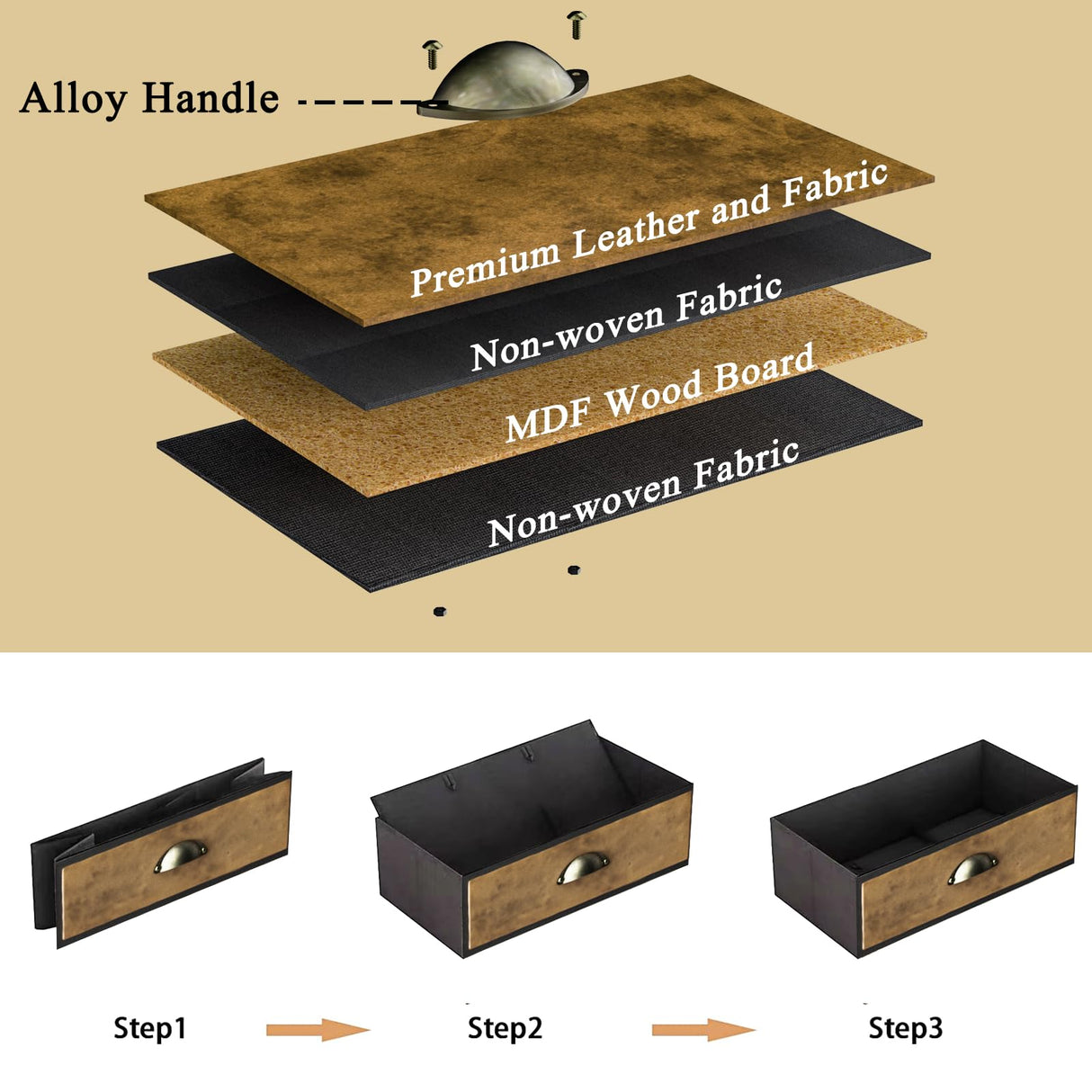 Alloy Handle

Premium Leather and Fabric

Non-woven Fabric

MDF Wood Board

Non-woven Fabric

Step1

Step2

Step3