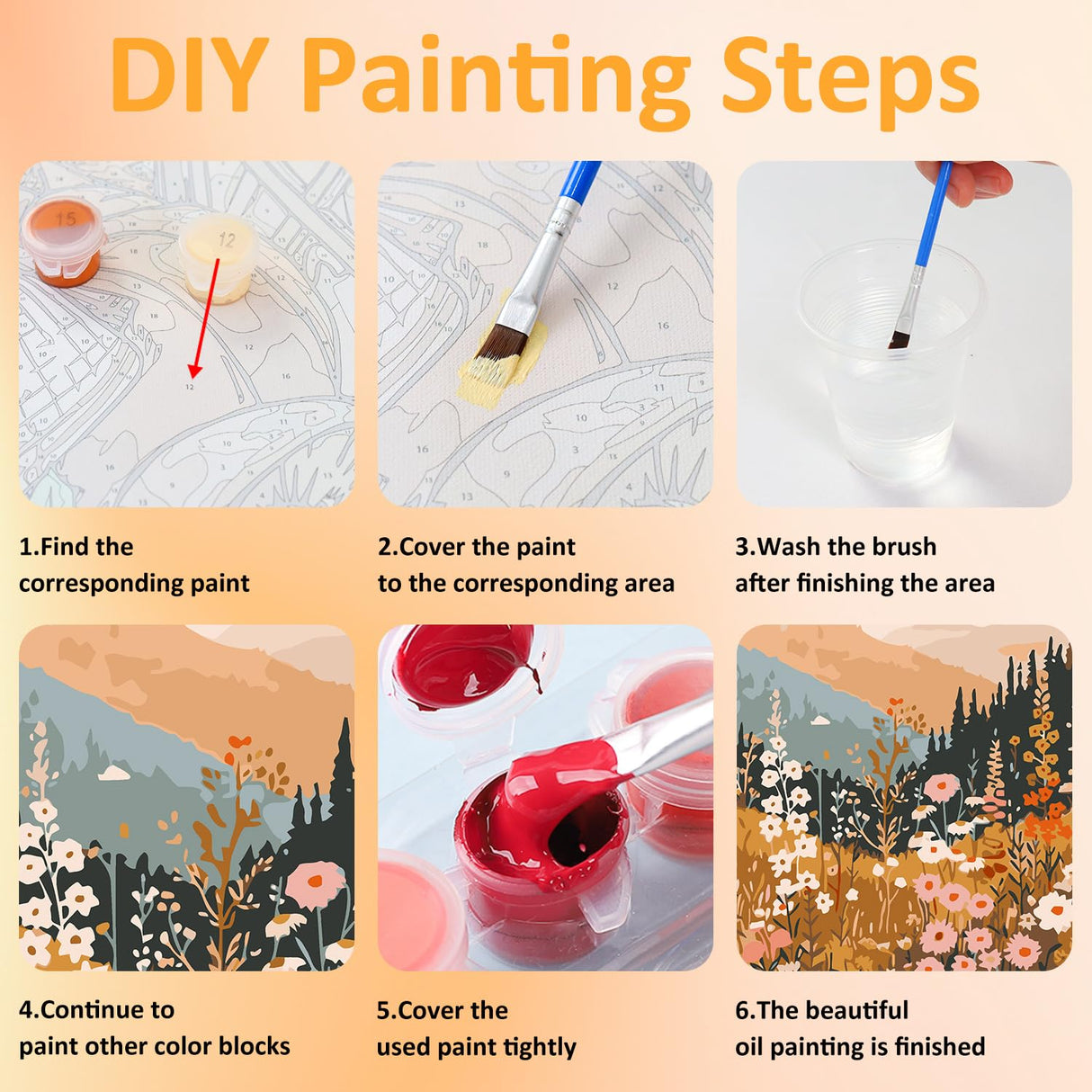 DIY Painting Steps

15

12

12

1.Find the corresponding paint

2.Cover the paint to the corresponding area

3.Wash the brush after finishing the area

4.Continue to paint other color blocks

5.Cover the used paint tightly

6.The beautiful oil painting is finished