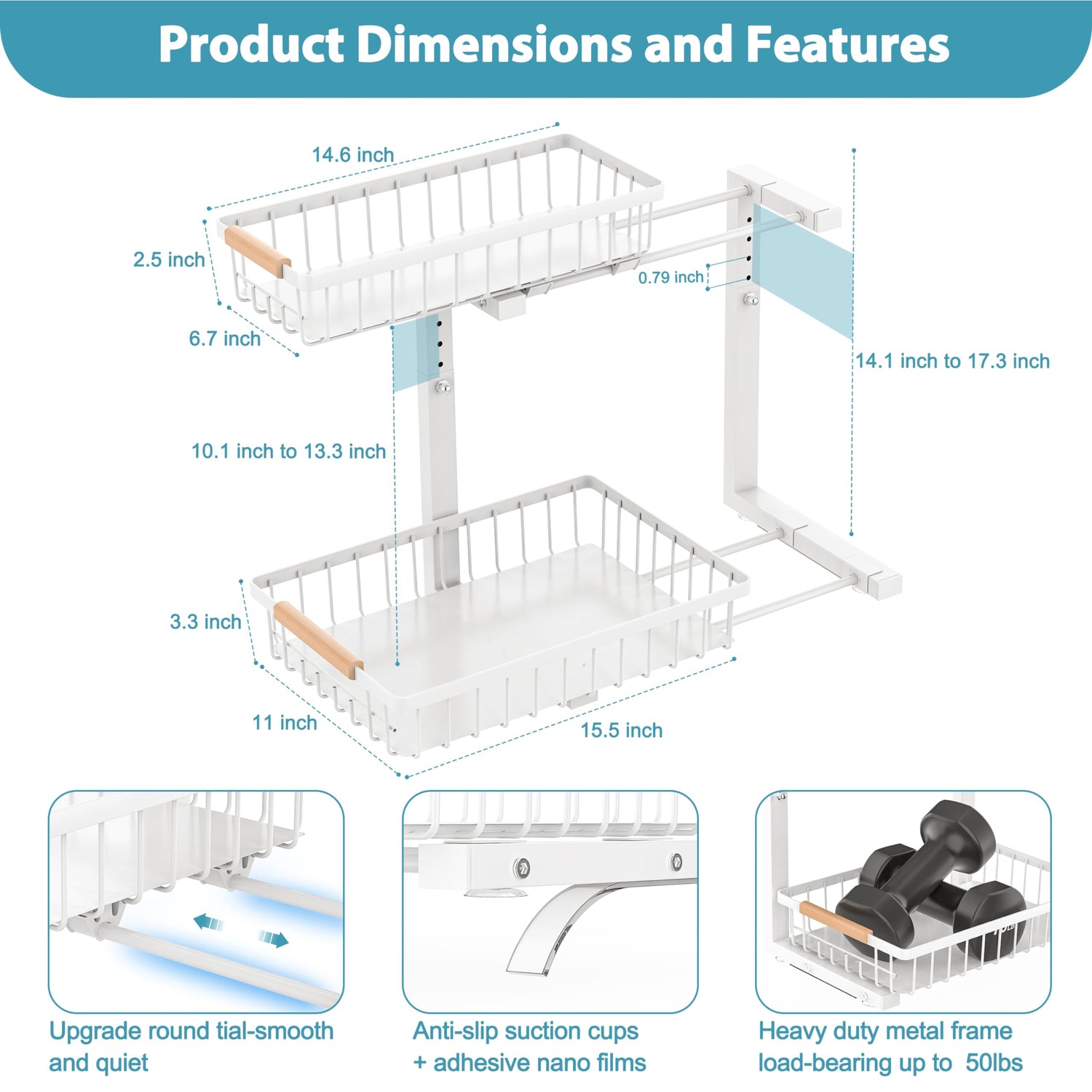 Product Dimensions and Features

14.6 inch

2.5 inch

6.7 inch

0.79 inch

14.1 inch to 17.3 inch

10.1 inch to 13.3 inch

3.3 inch

11 inch

15.5 inch

Upgrade round tial-smooth and quiet

Anti-slip suction cups + adhesive nano films

Heavy duty metal frame load-bearing up to 50lbs