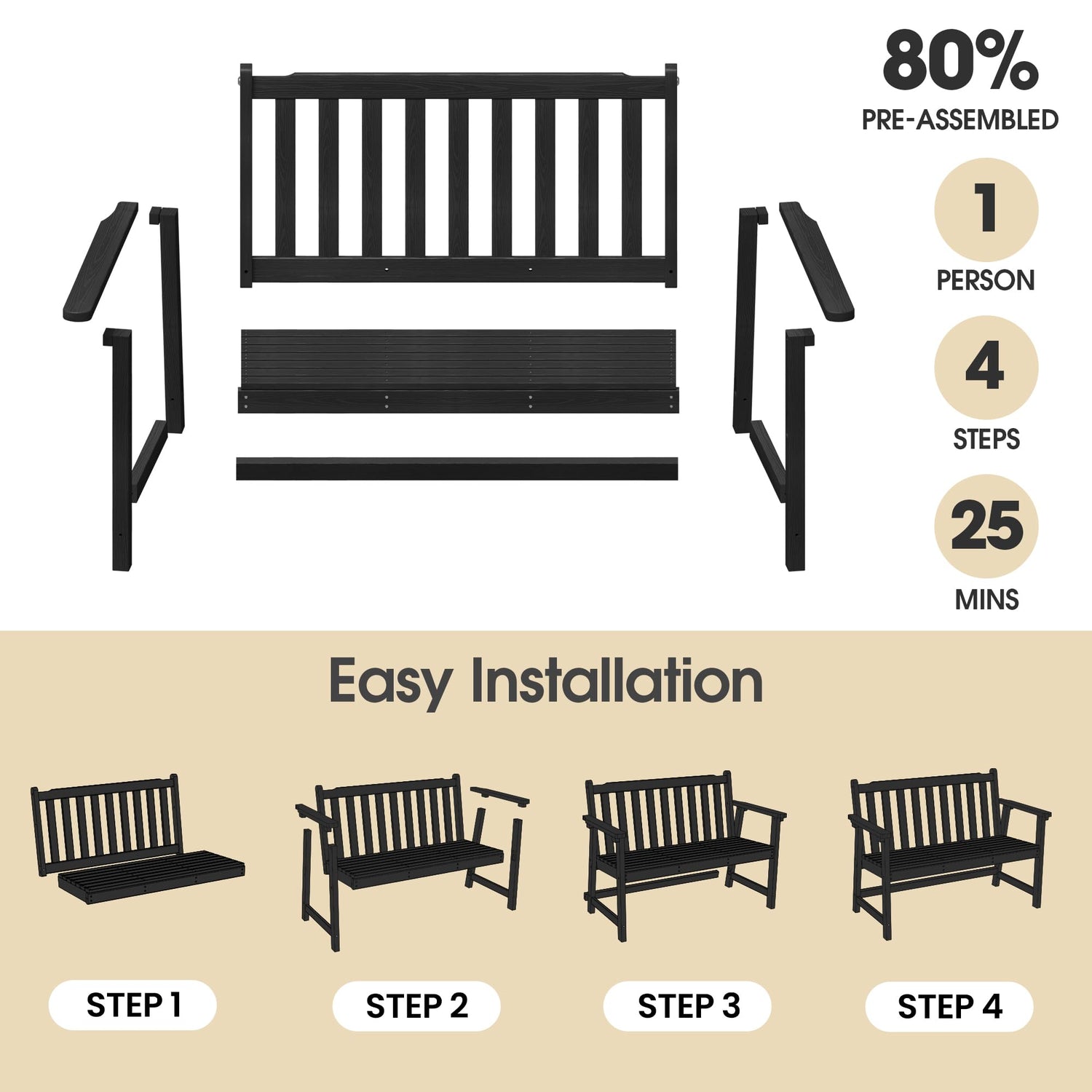 80%
PRE-ASSEMBLED

1
PERSON

4
STEPS

25
MINS

Easy Installation

STEP 1

STEP 2

STEP 3

STEP 4