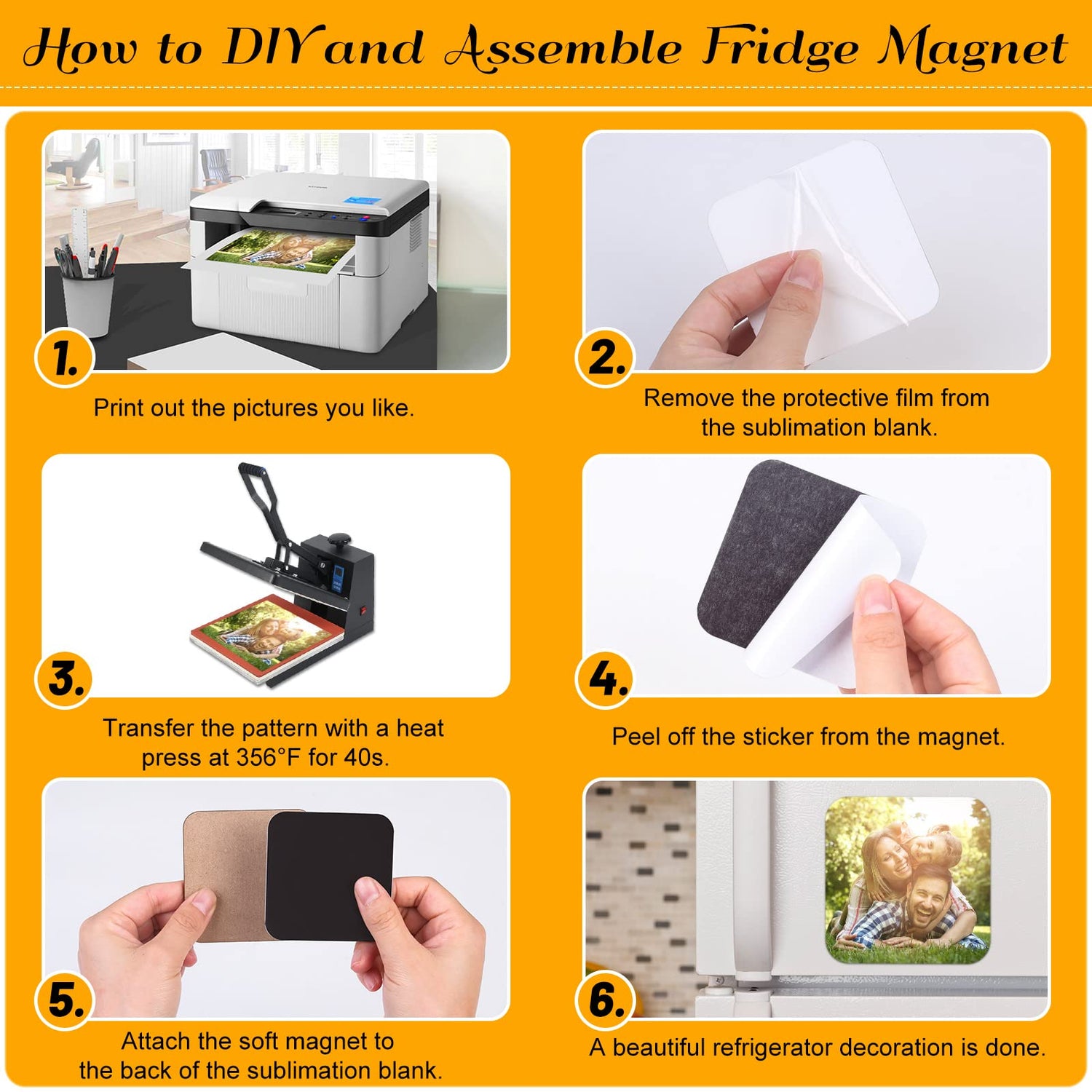 How to DIY and Assemble Fridge Magnet

1.

Print out the pictures you like.

2.

Remove the protective film from the sublimation blank.

3.

Transfer the pattern with a heat press at 356°F for 40s.

4.

Peel off the sticker from the magnet.

5.

Attach the soft magnet to the back of the sublimation blank.

6.

A beautiful refrigerator decoration is done.