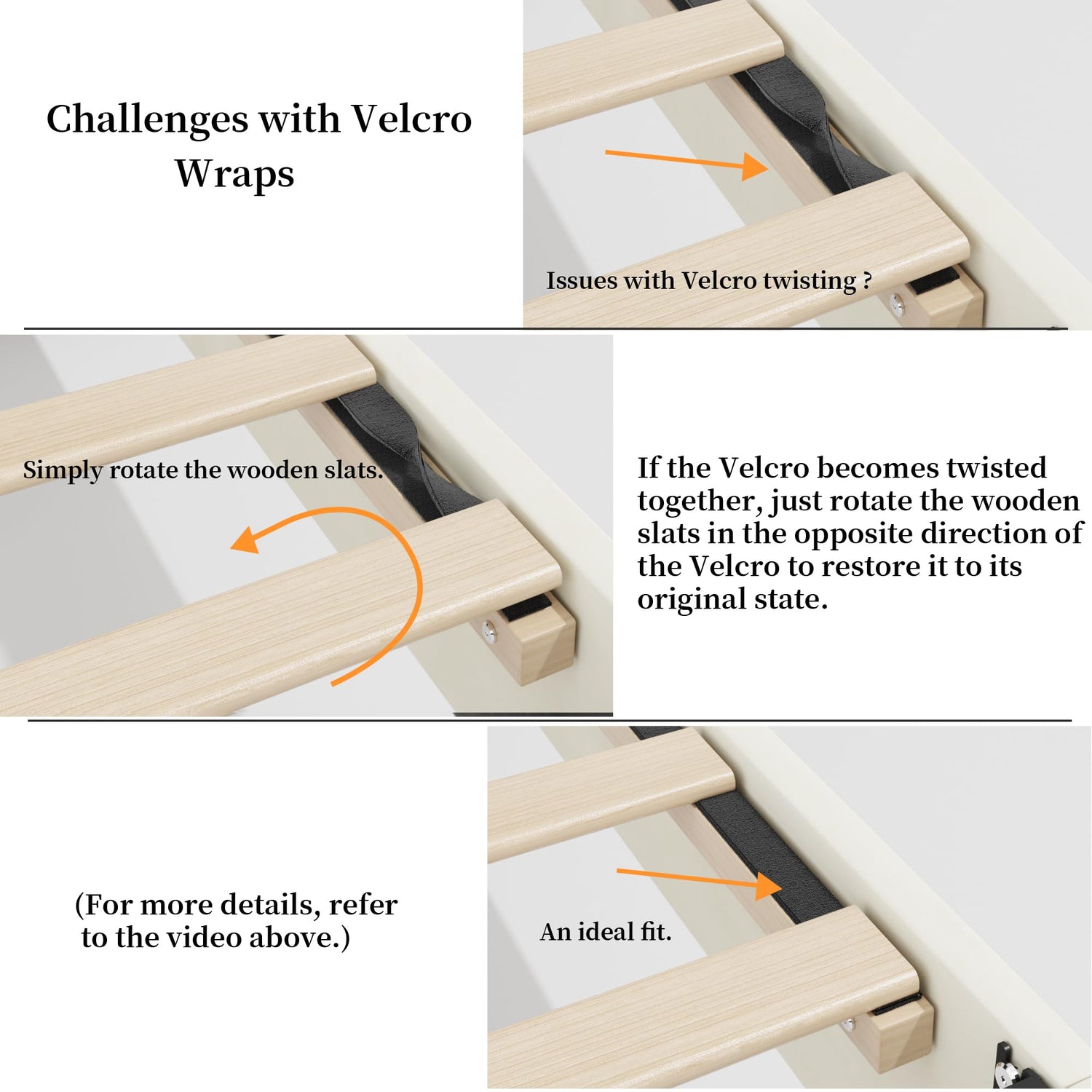 Challenges with Velcro Wraps

Issues with Velcro twisting ?

Simply rotate the wooden slats.

If the Velcro becomes twisted together, just rotate the wooden slats in the opposite direction of the Velcro to restore it to its original state.

(For more details, refer to the video above.)

An ideal fit.