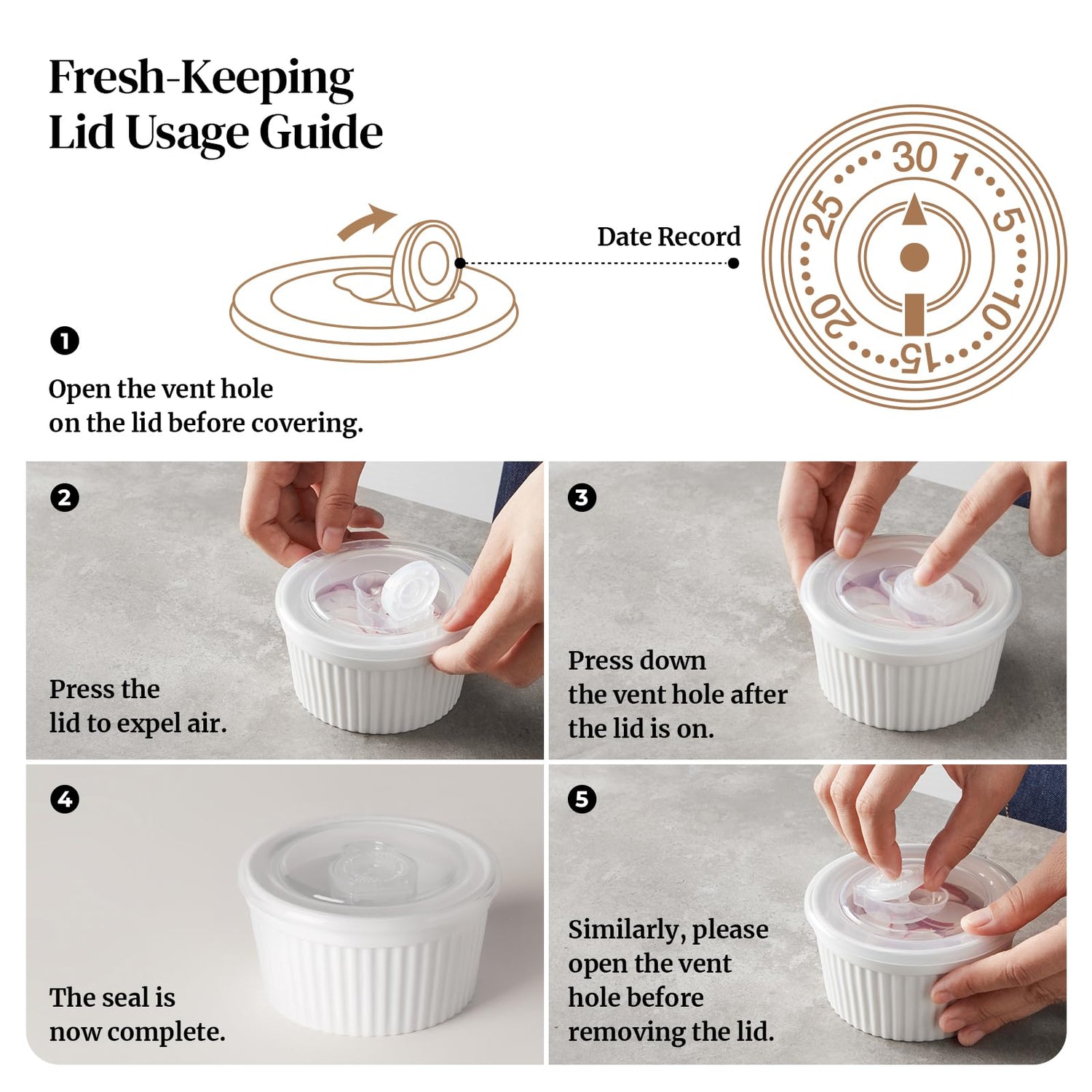 Fresh-Keeping Lid Usage Guide

Date Record

30 1 5 10 15 20 25

❶
Open the vent hole on the lid before covering.

❷
Press the lid to expel air.

❸
Press down the vent hole after the lid is on.

❹
The seal is now complete.

❺
Similarly, please open the vent hole before removing the lid.