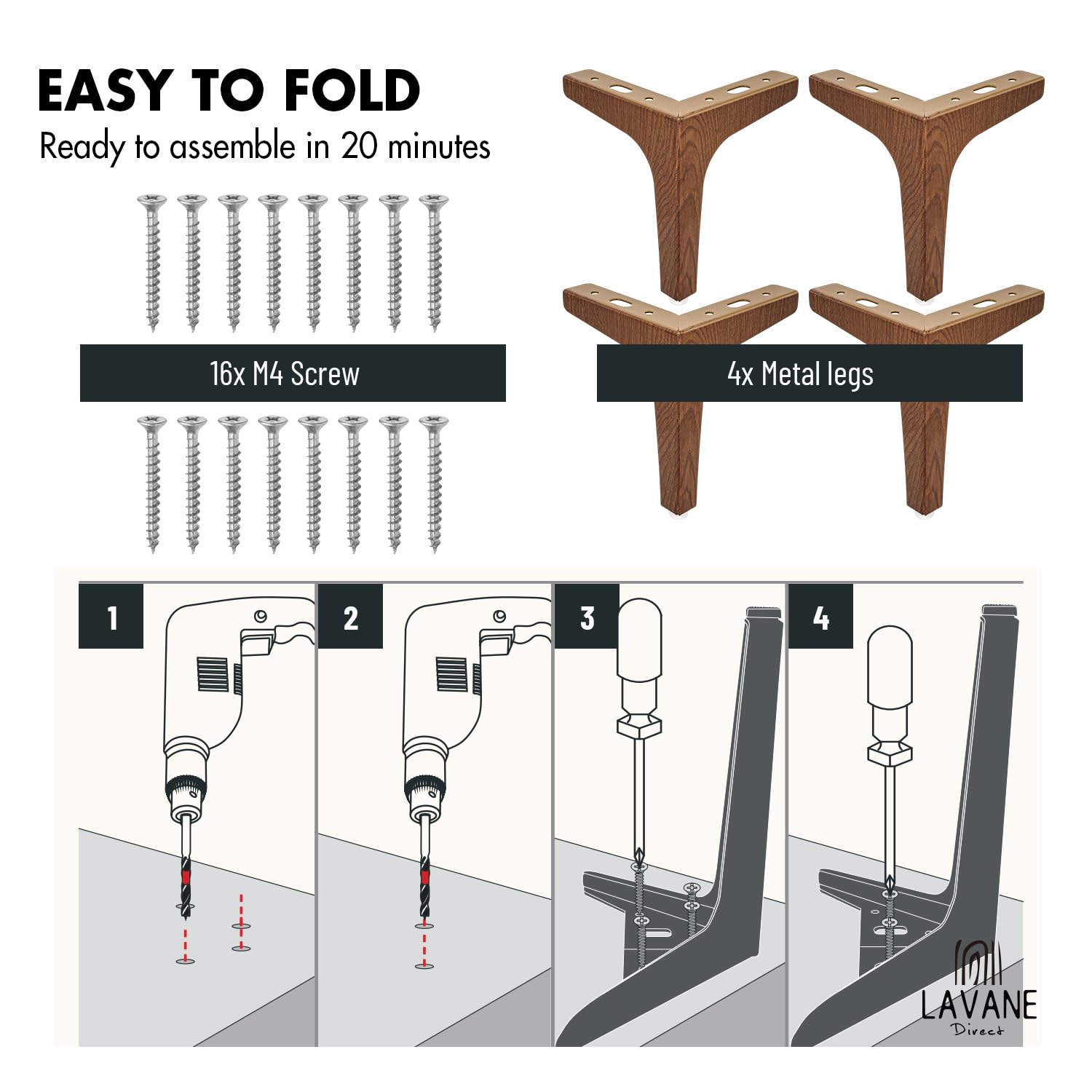 EASY TO FOLD
Ready to assemble in 20 minutes

16x M4 Screw

4x Metal legs

1

2

3

4

LAVANE
Direct