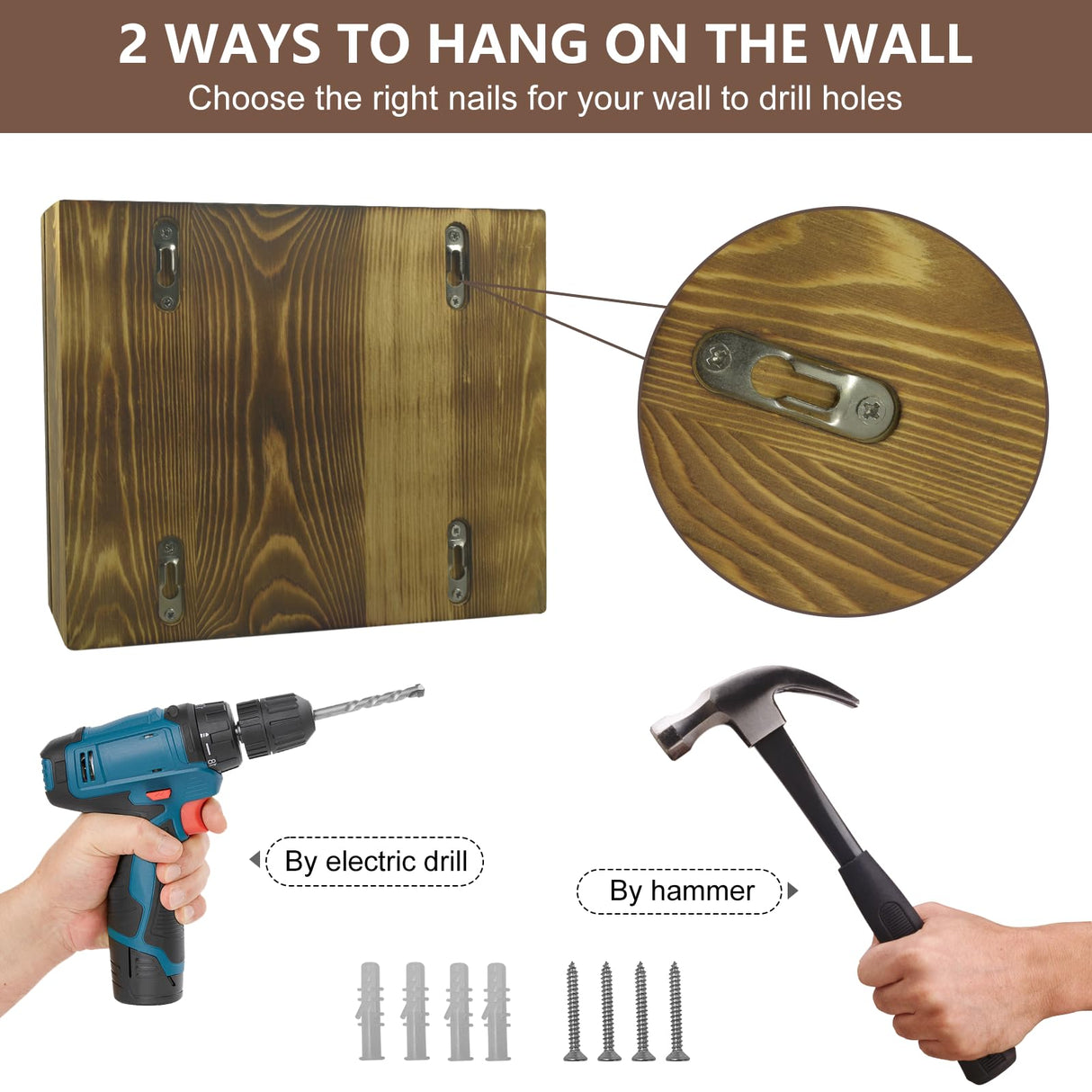 2 WAYS TO HANG ON THE WALL
Choose the right nails for your wall to drill holes

By electric drill

By hammer