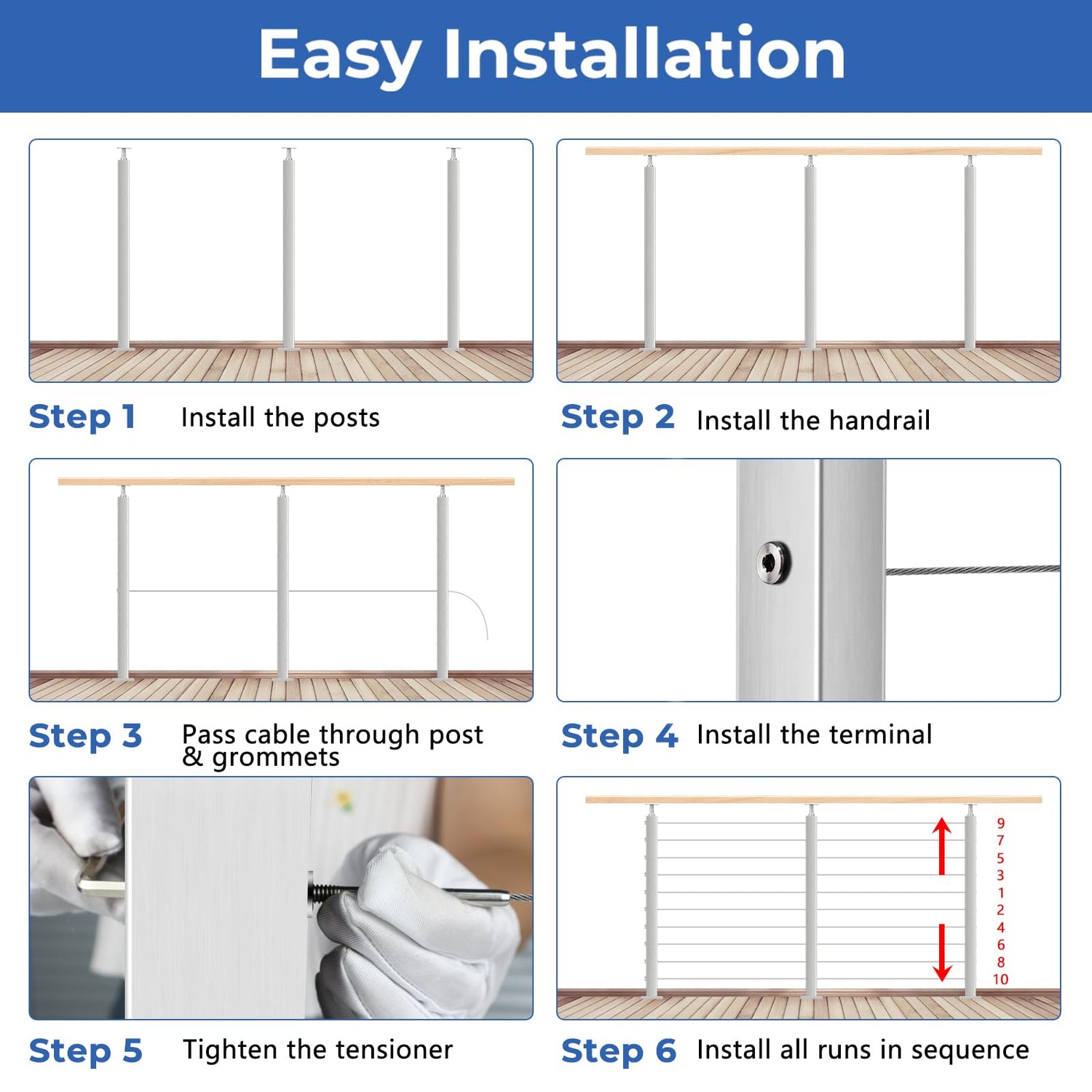 Easy Installation

Step 1 Install the posts

Step 2 Install the handrail

Step 3 Pass cable through post & grommets

Step 4 Install the terminal

Step 5 Tighten the tensioner

9
7
5
3
1
2
4
6
8
10

Step 6 Install all runs in sequence