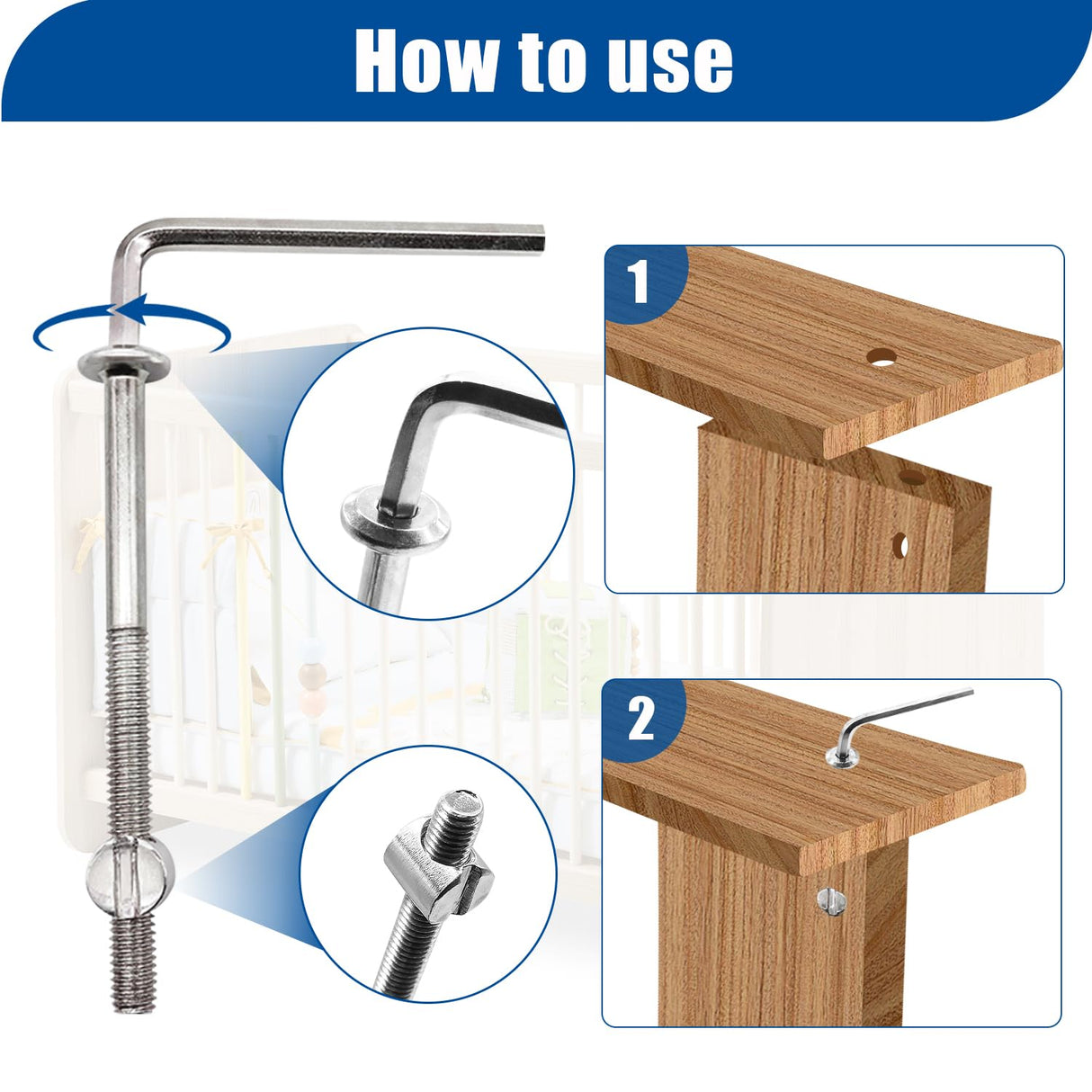 How to use

1

2