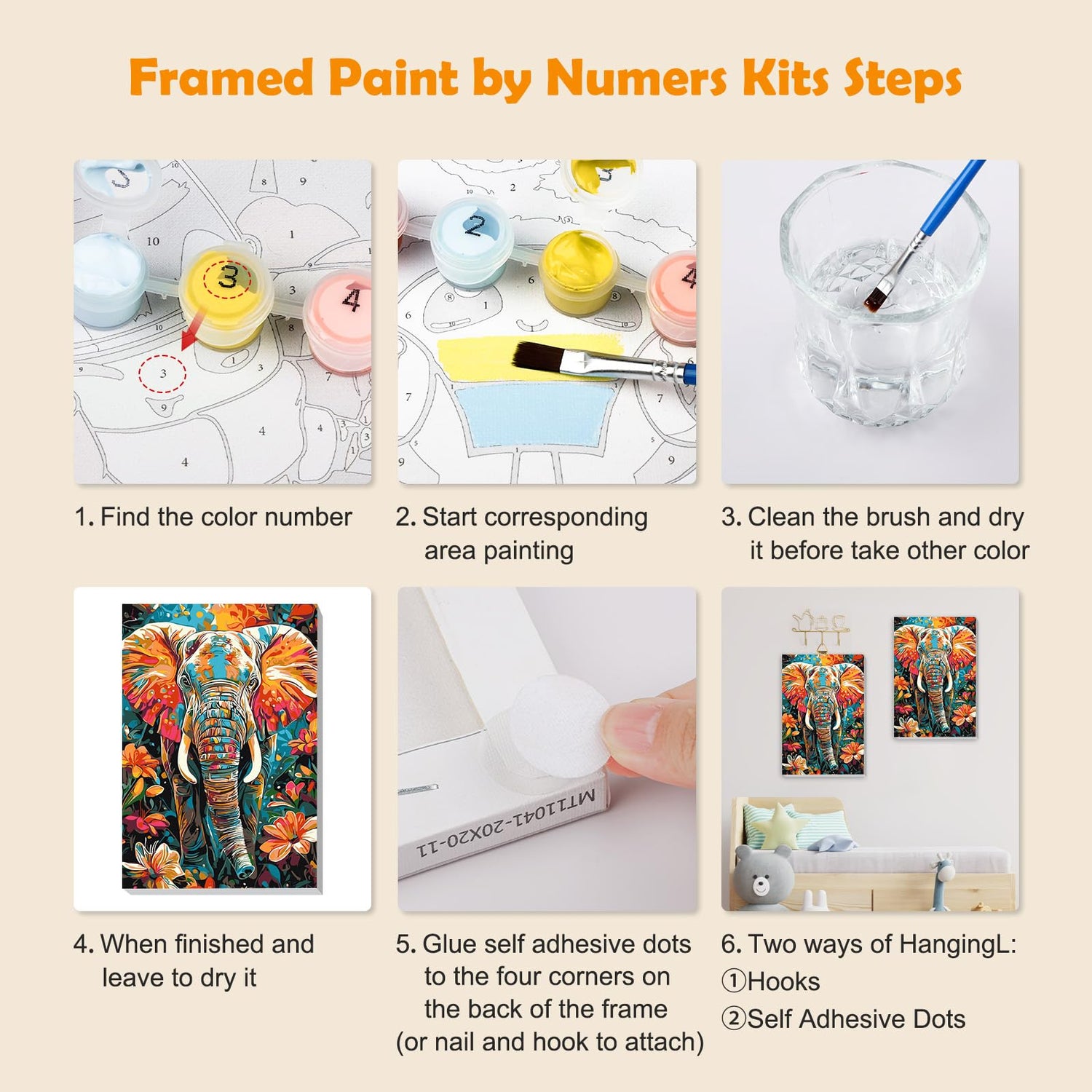 Framed Paint by Numers Kits Steps

1. Find the color number

2. Start corresponding area painting

3. Clean the brush and dry it before take other color

MT11041-20X20-11

4. When finished and leave to dry it

5. Glue self adhesive dots to the four corners on the back of the frame (or nail and hook to attach)

6. Two ways of HangingL:
①Hooks
②Self Adhesive Dots