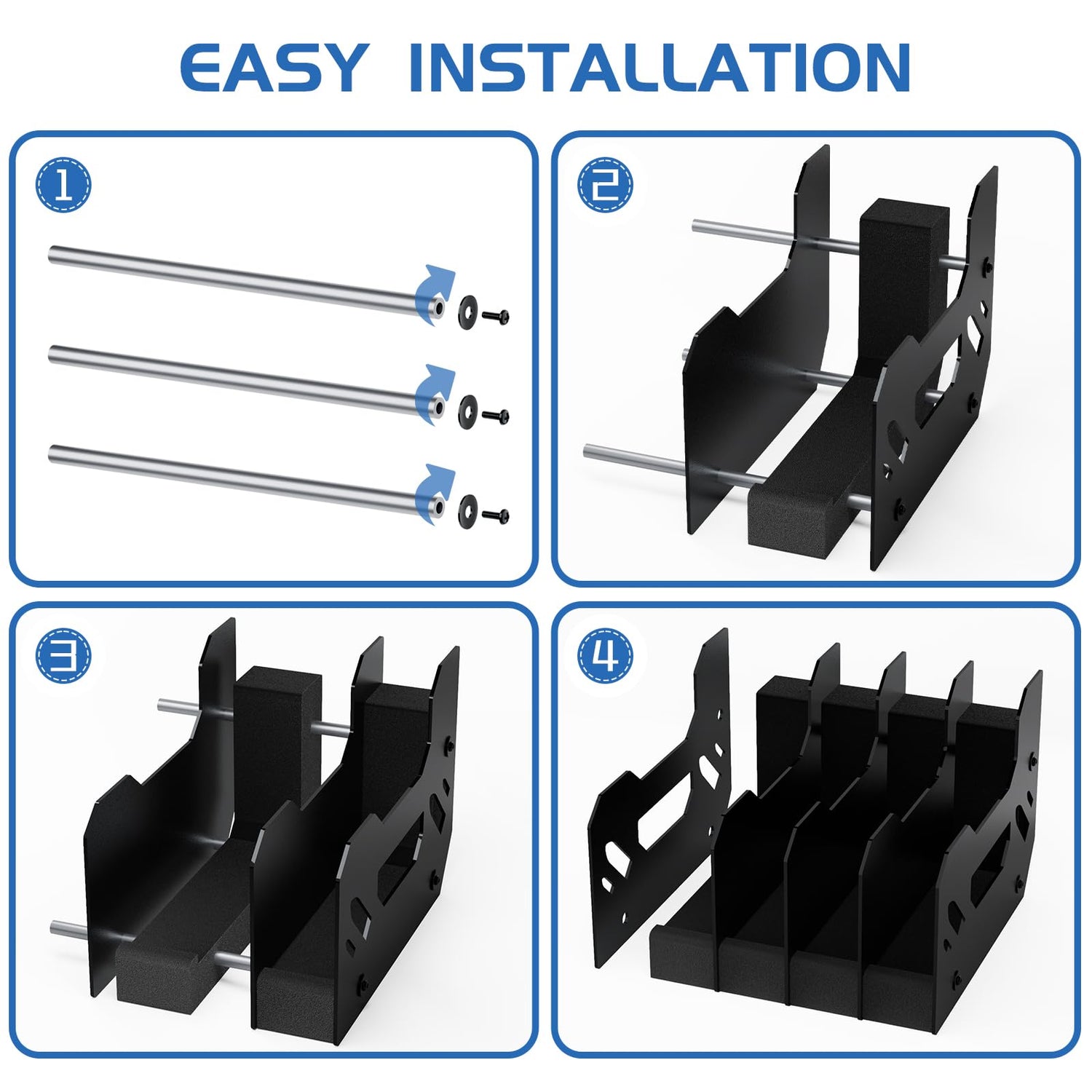 EASY INSTALLATION

1

2

3

4