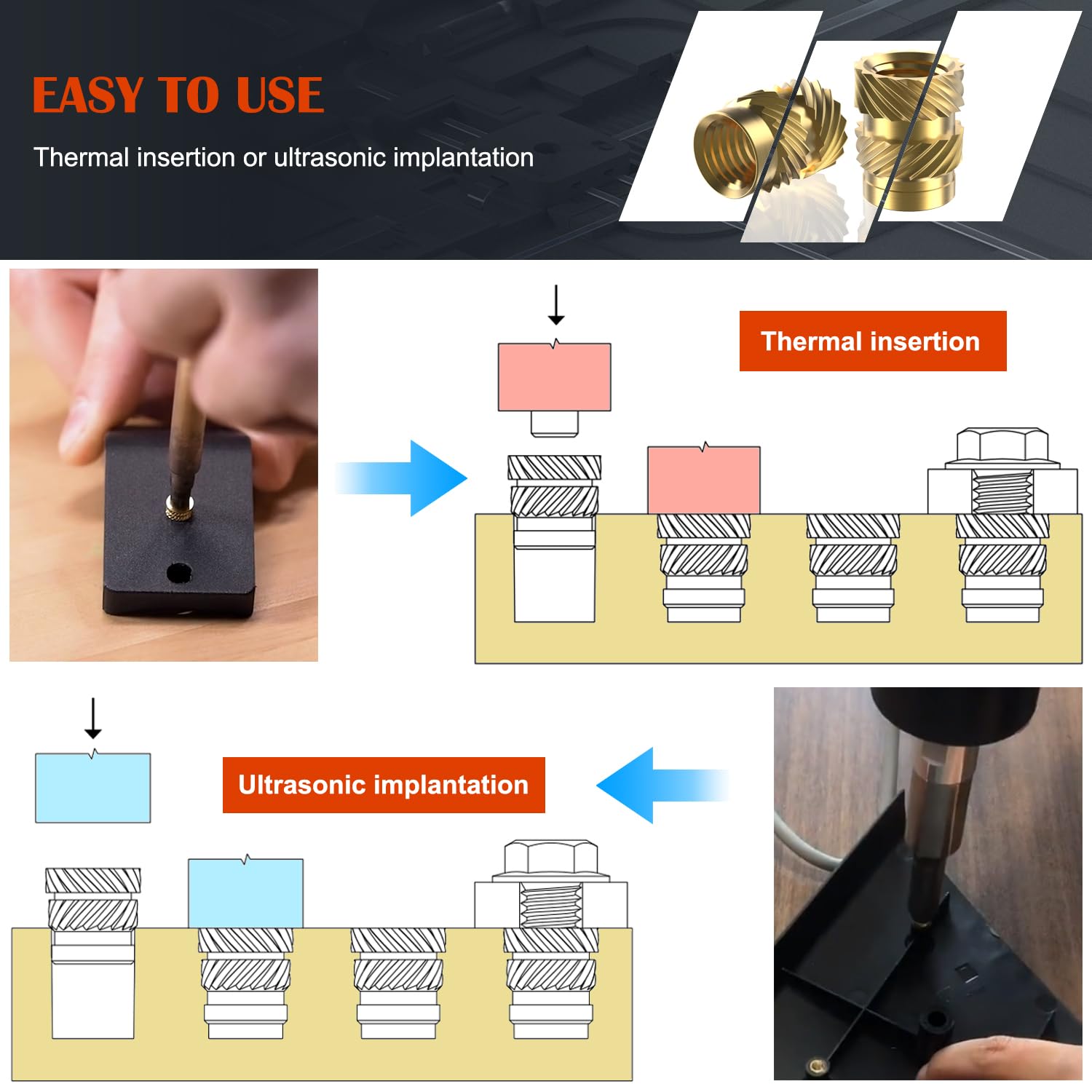 EASY TO USE

Thermal insertion or ultrasonic implantation

Thermal insertion

Ultrasonic implantation