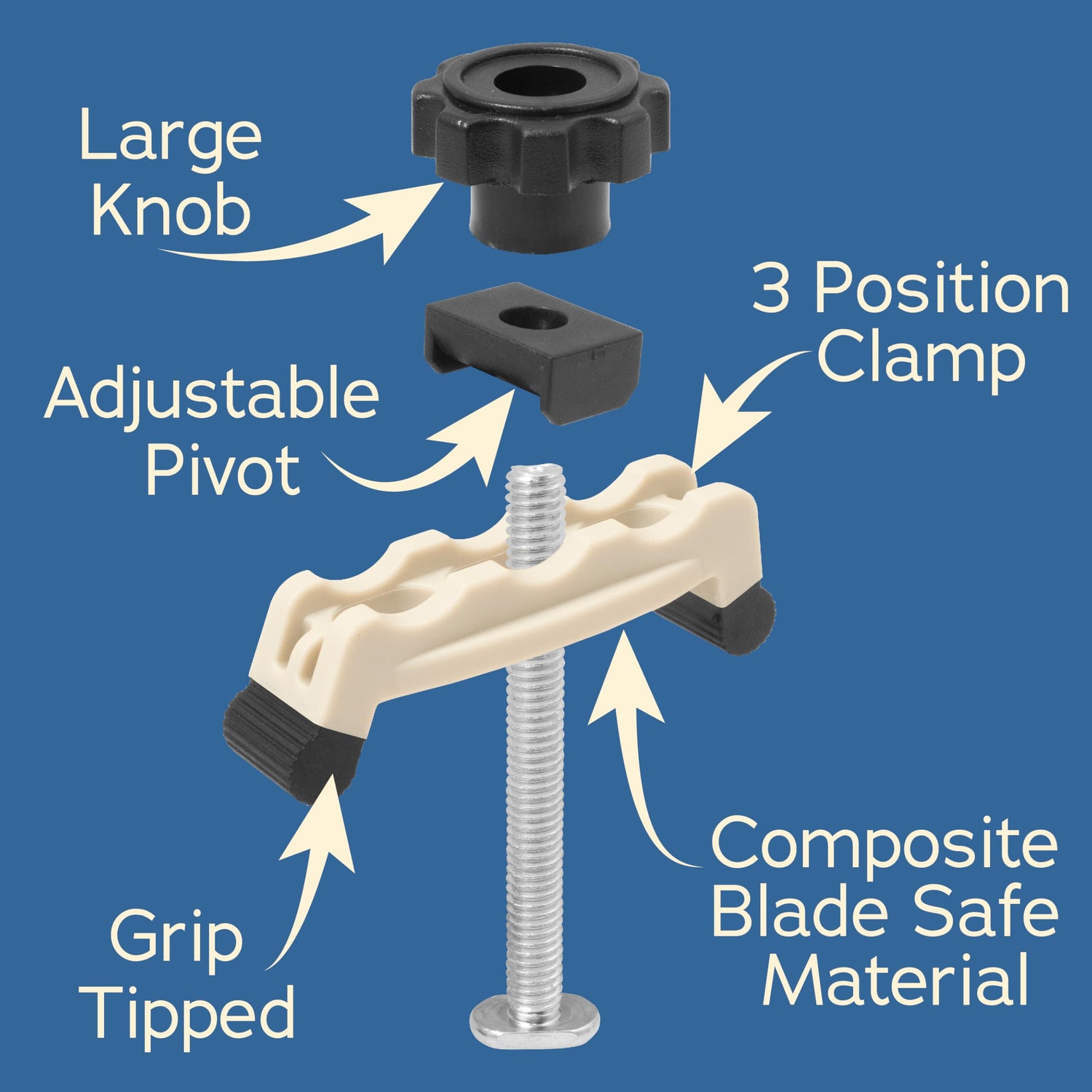 Large Knob

3 Position Clamp

Adjustable Pivot

Composite Blade Safe Material

Grip Tipped