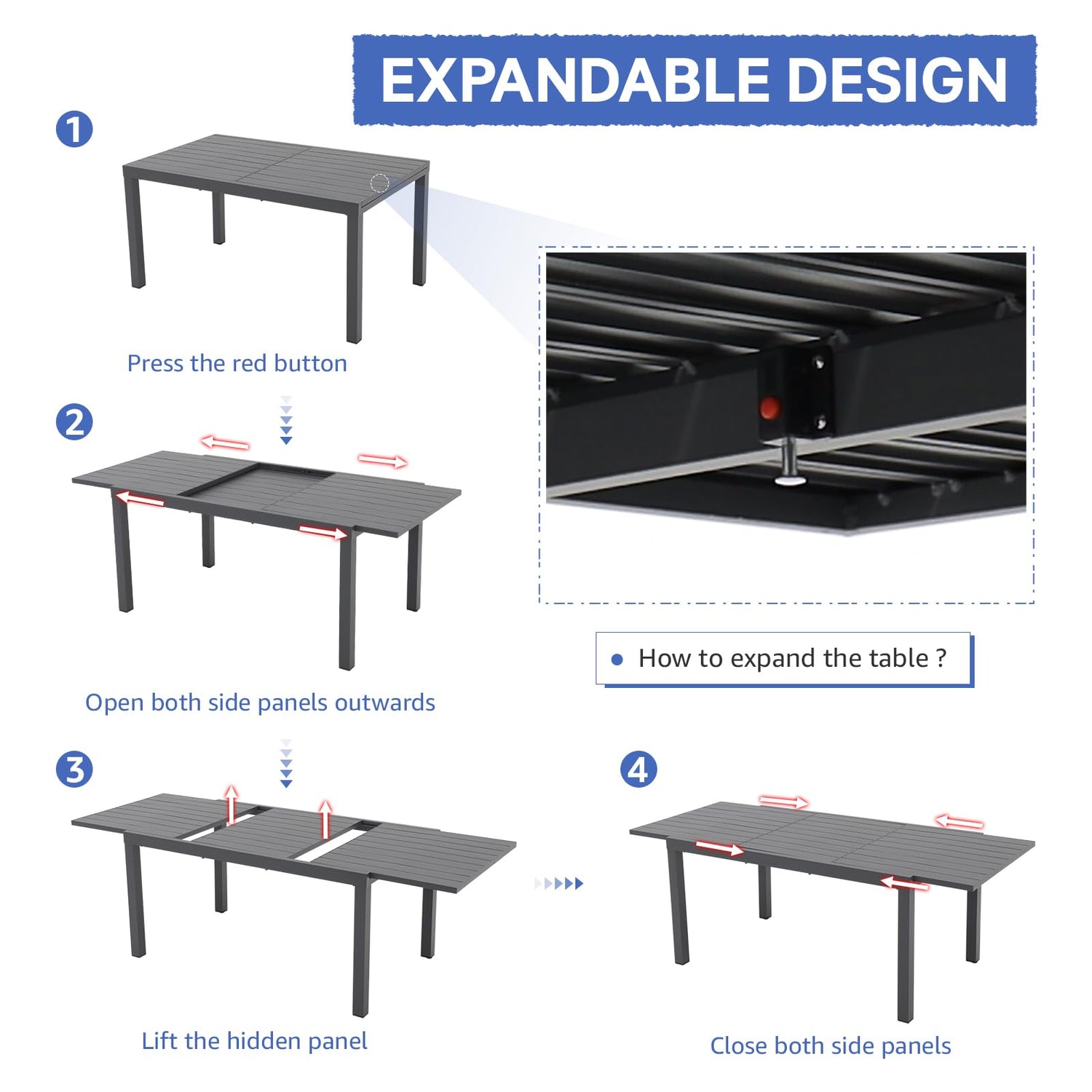 EXPANDABLE DESIGN

1
Press the red button

2
Open both side panels outwards

How to expand the table ?

3
Lift the hidden panel

4
Close both side panels