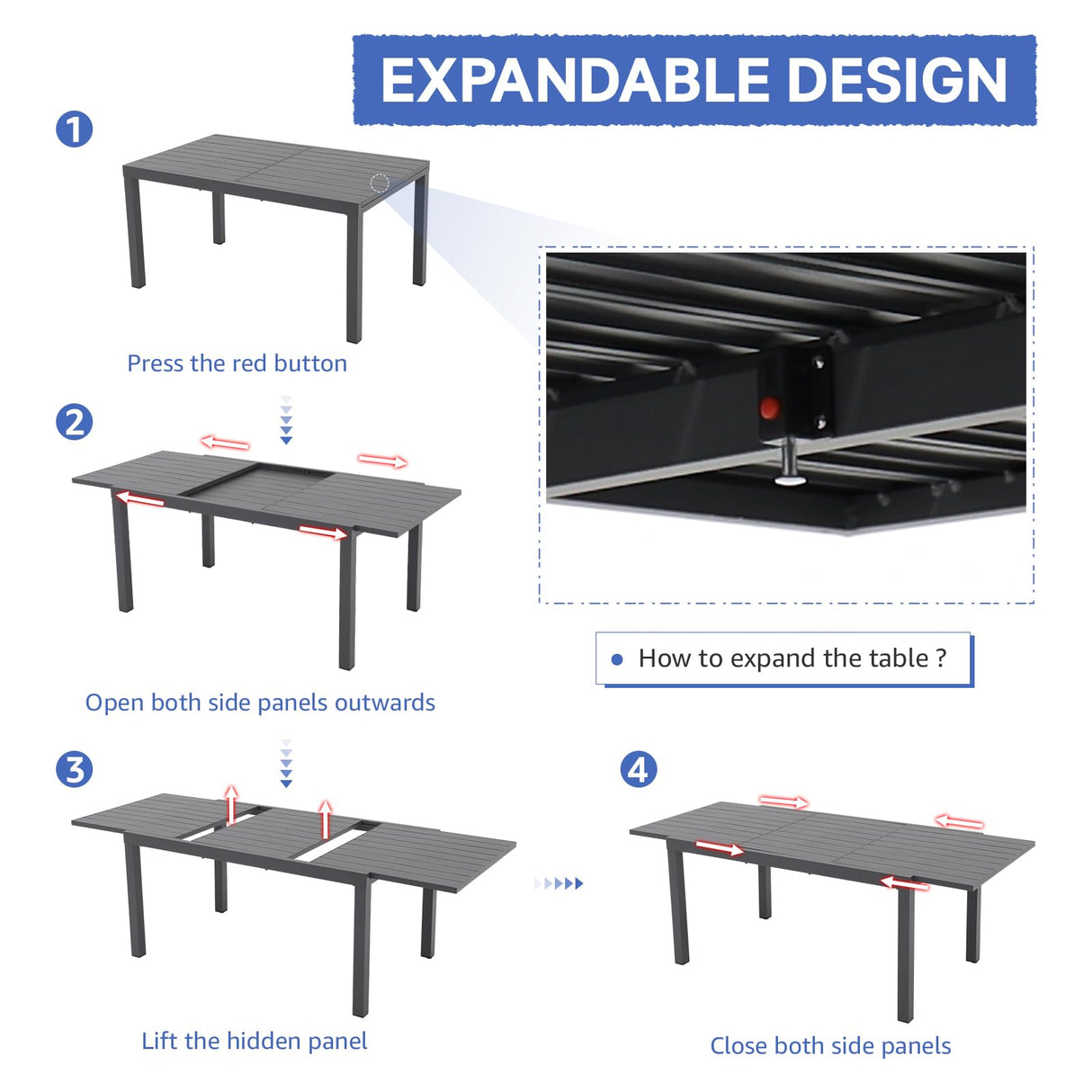 EXPANDABLE DESIGN

1

Press the red button

2

Open both side panels outwards

How to expand the table ?

3

Lift the hidden panel

4

Close both side panels