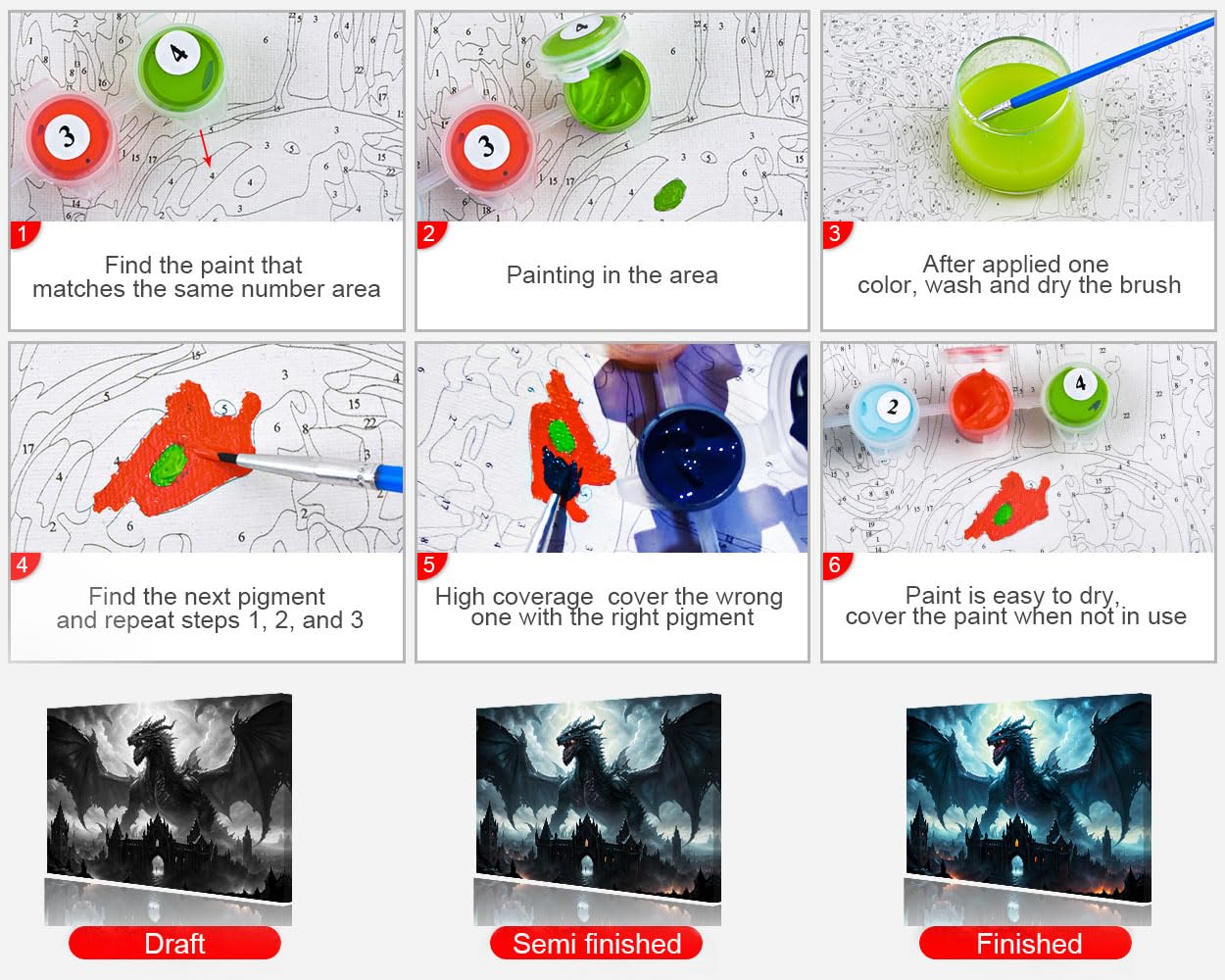 1
Find the paint that matches the same number area

2
Painting in the area

3
After applied one color, wash and dry the brush

4
Find the next pigment and repeat steps 1, 2, and 3

5
High coverage cover the wrong one with the right pigment

6
Paint is easy to dry, cover the paint when not in use

Draft

Semi finished

Finished