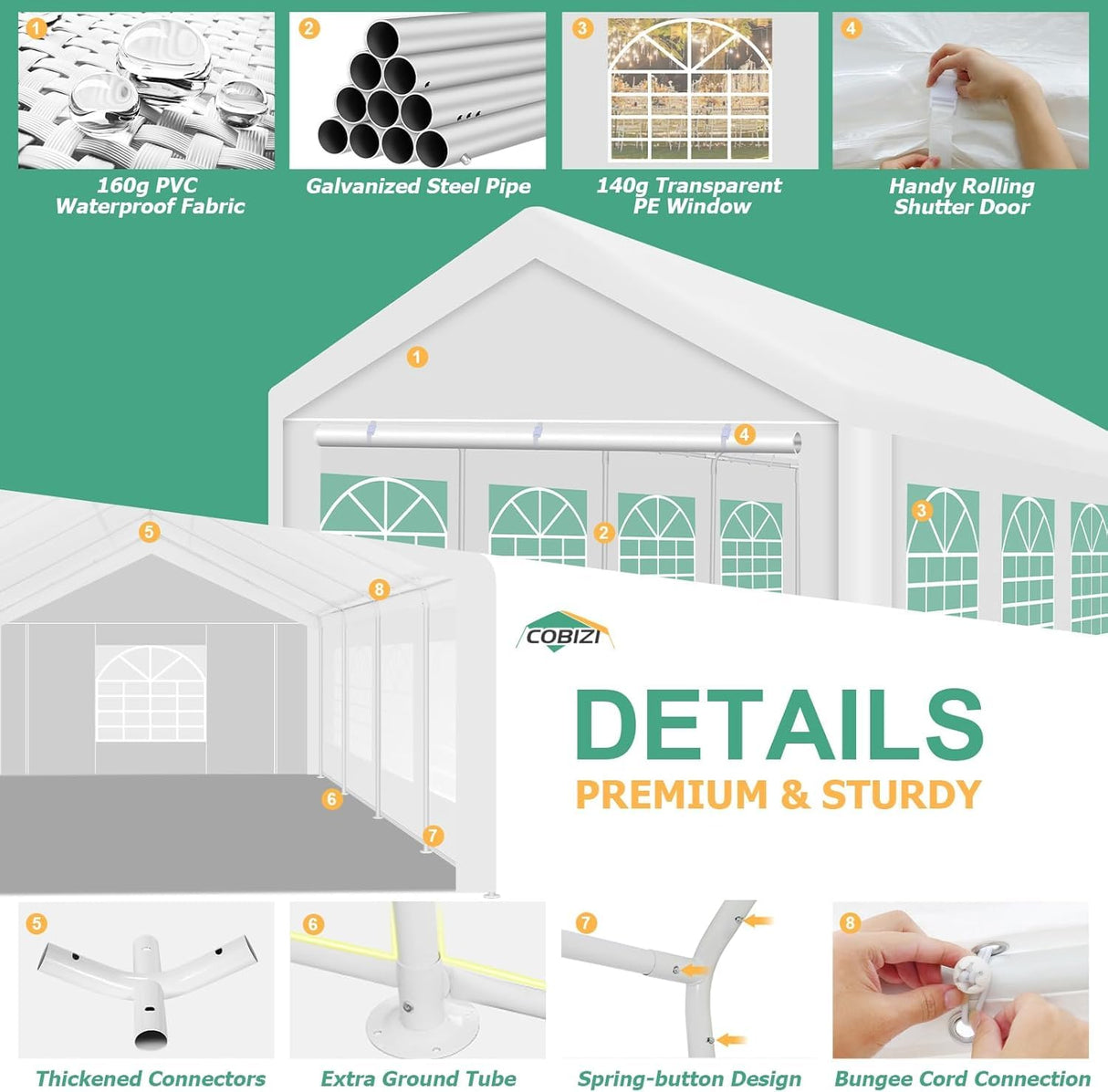 1
160g PVC Waterproof Fabric

2
Galvanized Steel Pipe

3
140g Transparent PE Window

4
Handy Rolling Shutter Door

1

4

2

3

5

8

6

7

COBIZI

DETAILS
PREMIUM & STURDY

5
Thickened Connectors

6
Extra Ground Tube

7
Spring-button Design

8
Bungee Cord Connection