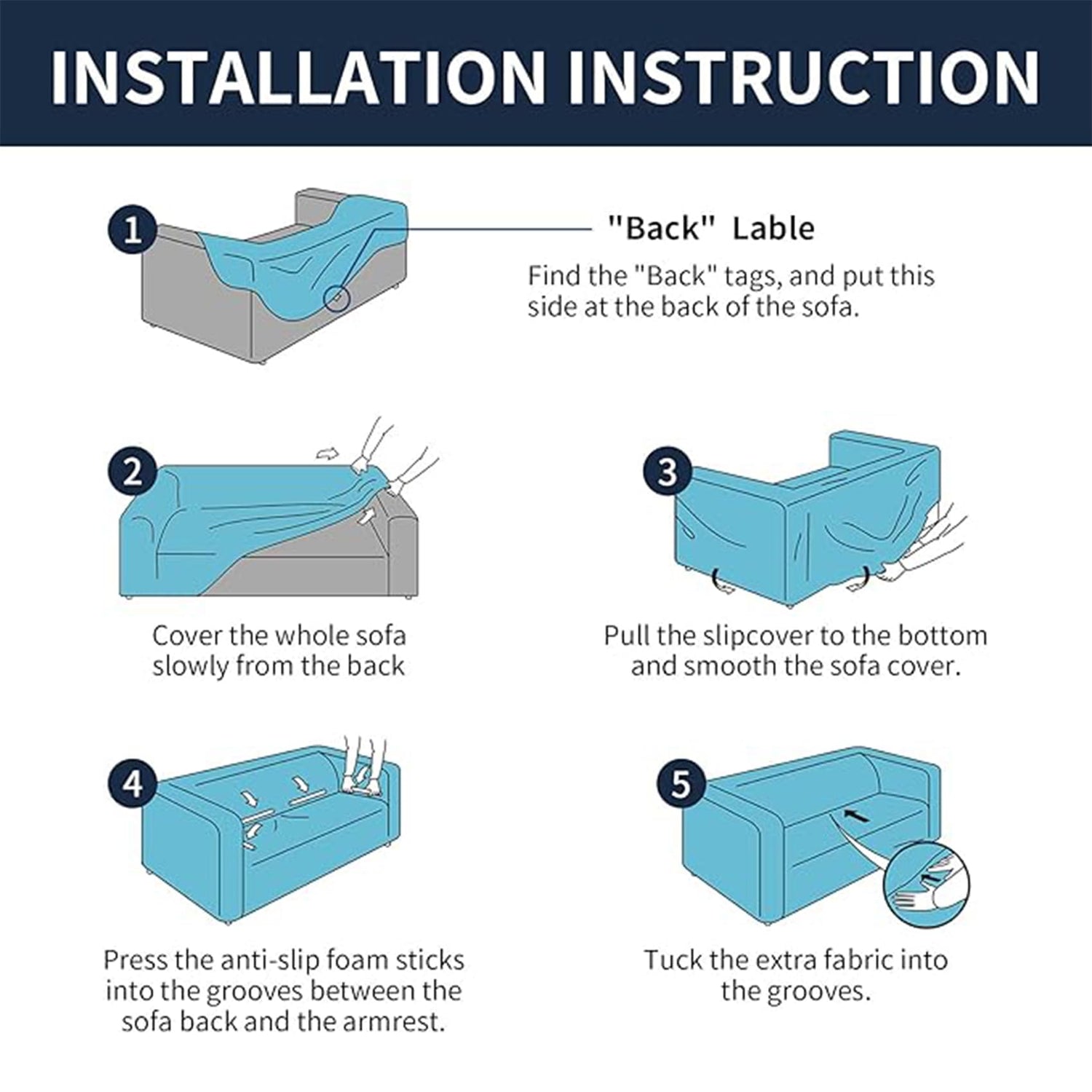 INSTALLATION INSTRUCTION

1

"Back" Lable

Find the "Back" tags, and put this side at the back of the sofa.

2

Cover the whole sofa slowly from the back

3

Pull the slipcover to the bottom and smooth the sofa cover.

4

Press the anti-slip foam sticks into the grooves between the sofa back and the armrest.

5

Tuck the extra fabric into the grooves.