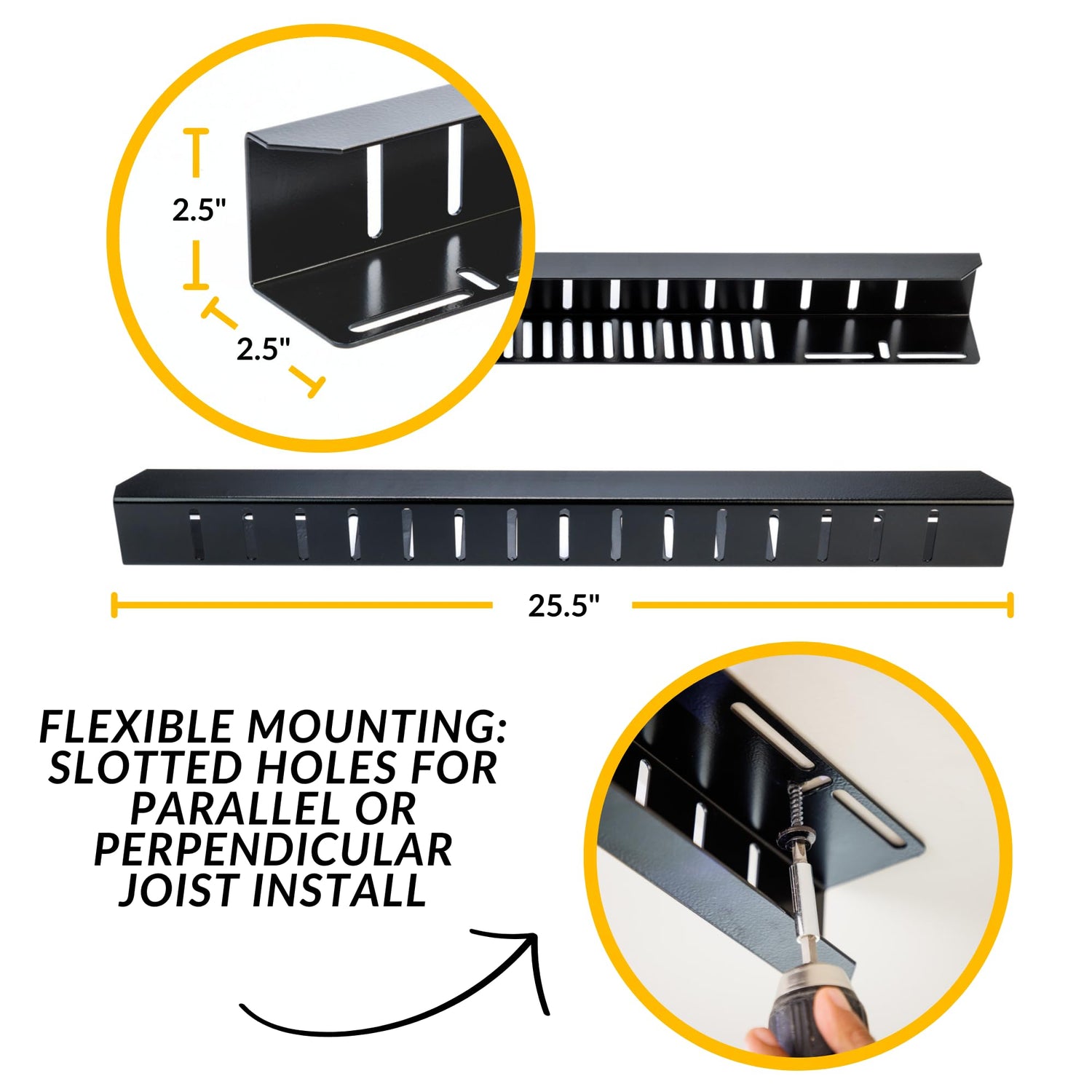 2.5"

2.5"

25.5"

FLEXIBLE MOUNTING: SLOTTED HOLES FOR PARALLEL OR PERPENDICULAR JOIST INSTALL