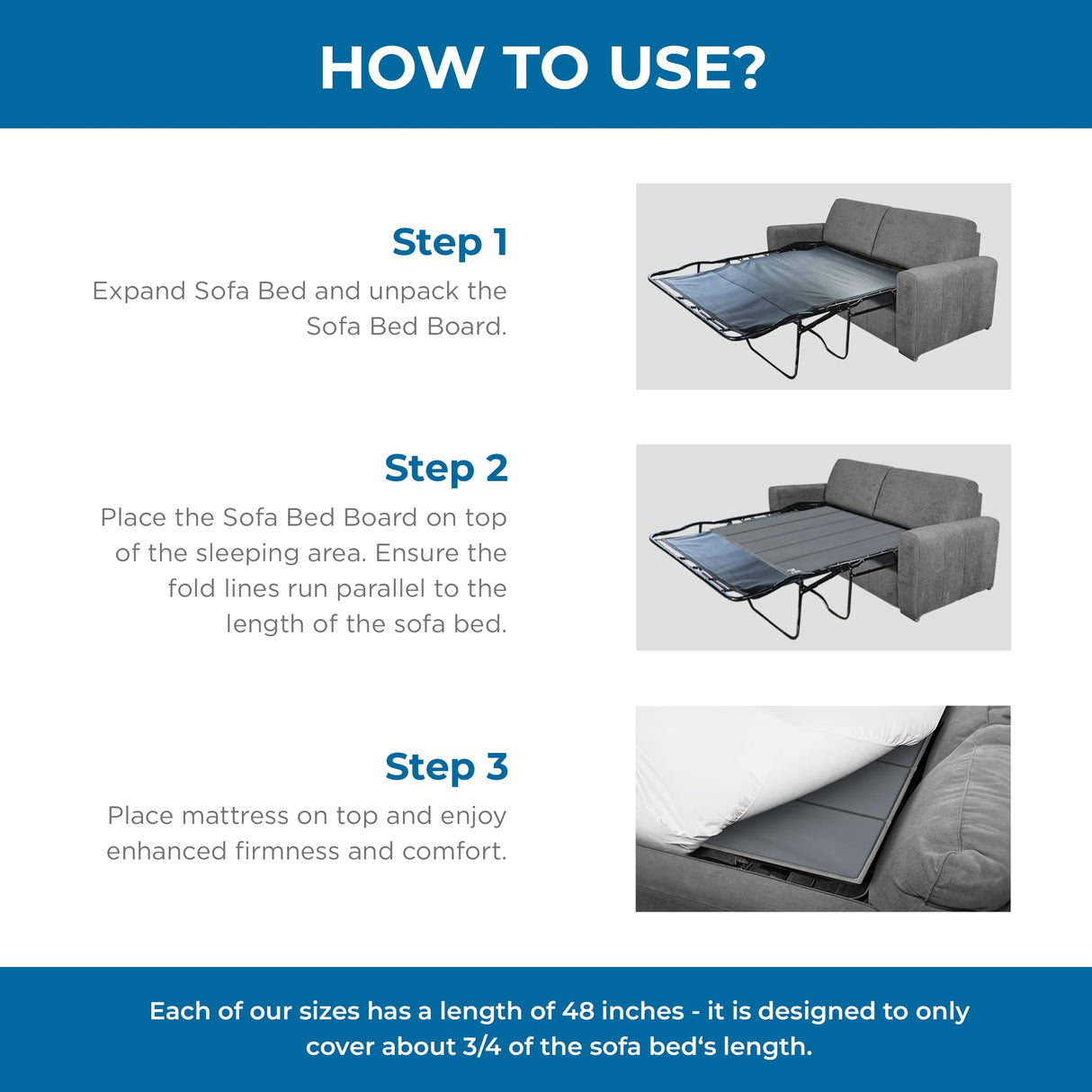 HOW TO USE?

Step 1

Expand Sofa Bed and unpack the Sofa Bed Board.

Step 2

Place the Sofa Bed Board on top of the sleeping area. Ensure the fold lines run parallel to the length of the sofa bed.

Step 3

Place mattress on top and enjoy enhanced firmness and comfort.

Each of our sizes has a length of 48 inches - it is designed to only cover about 3/4 of the sofa bed‘s length.