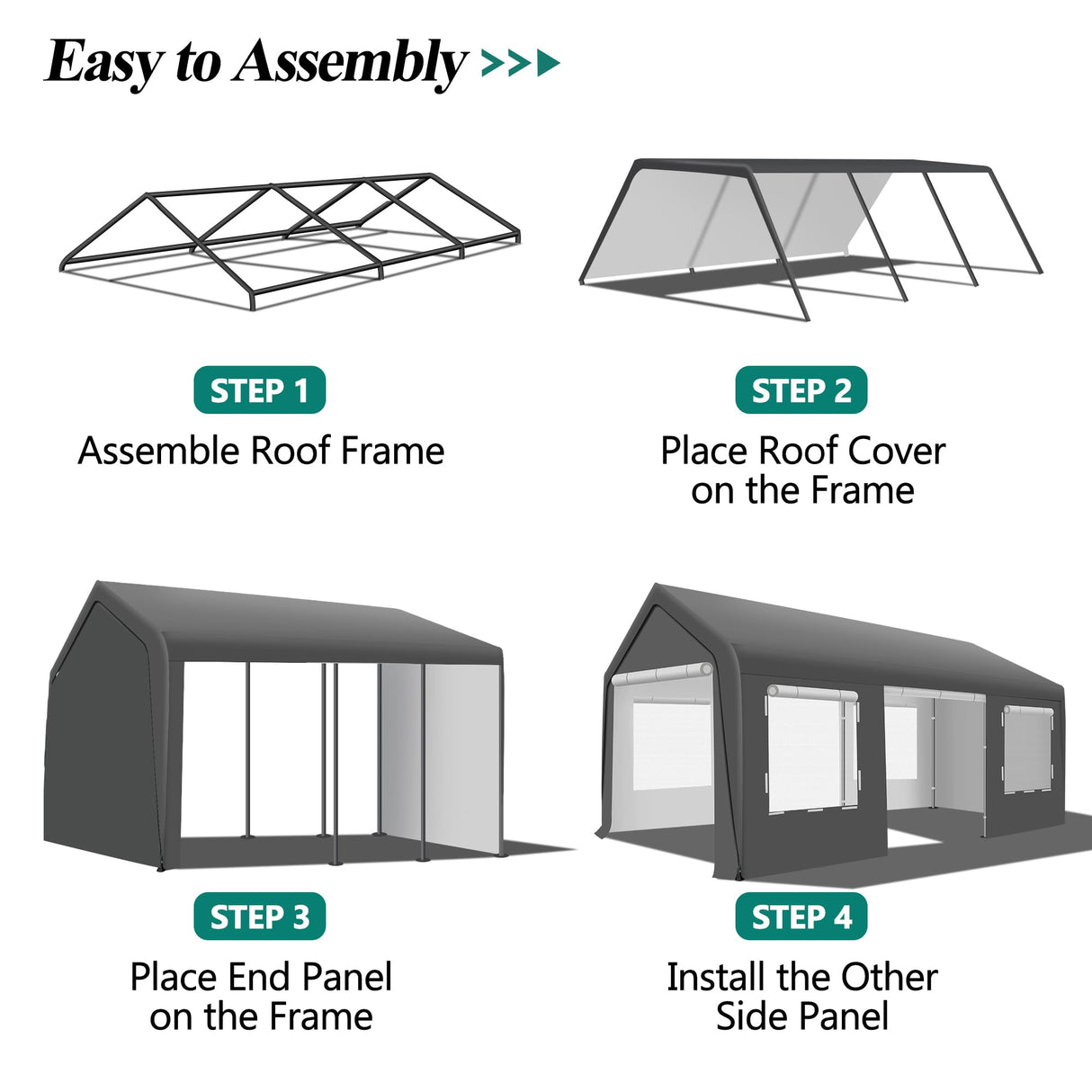 Easy to Assembly >>>

STEP 1
Assemble Roof Frame

STEP 2
Place Roof Cover on the Frame

STEP 3
Place End Panel on the Frame

STEP 4
Install the Other Side Panel