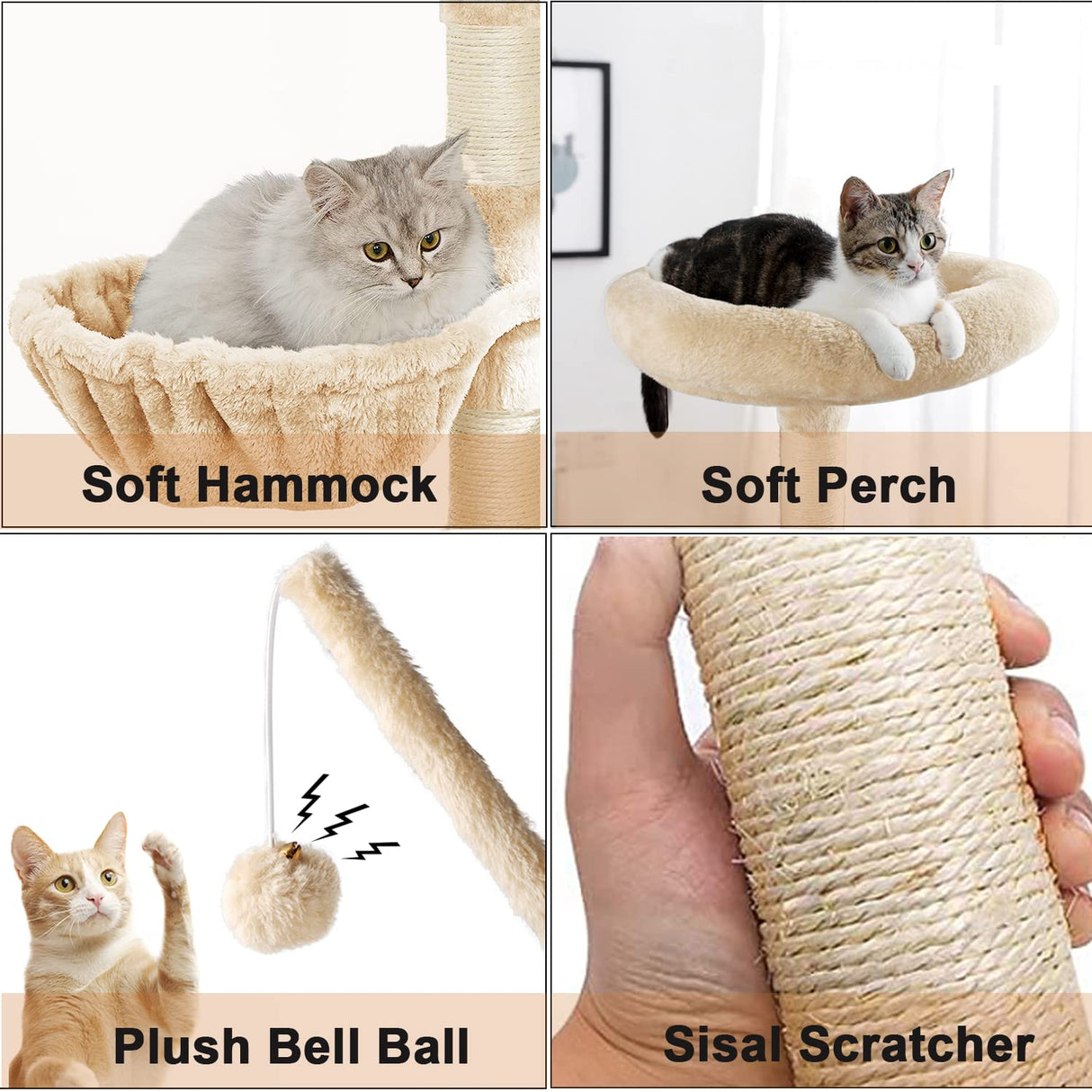 Soft Hammock

Soft Perch

Plush Bell Ball

Sisal Scratcher