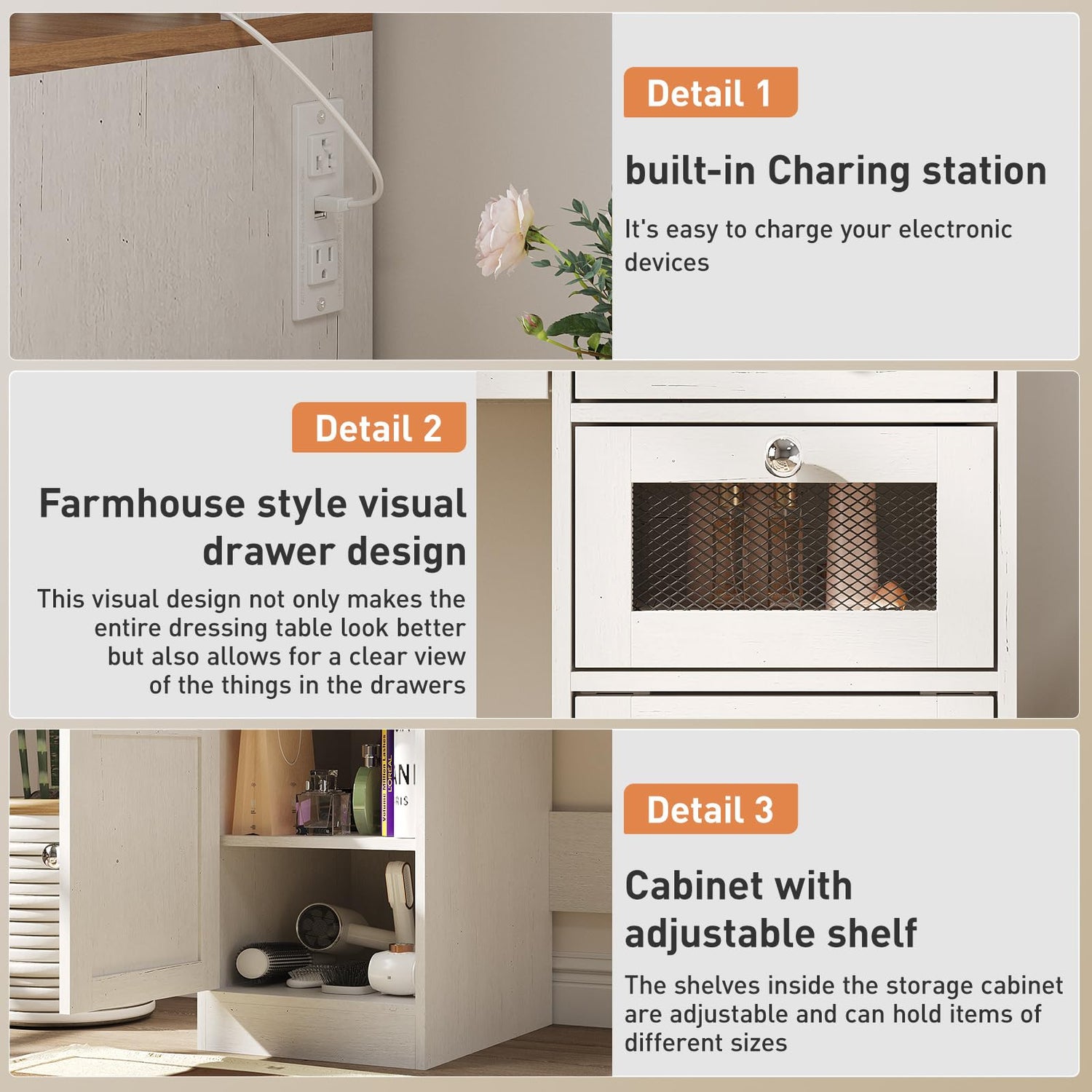 Detail 1

built-in Charing station

It's easy to charge your electronic devices

Detail 2

Farmhouse style visual drawer design

This visual design not only makes the entire dressing table look better but also allows for a clear view of the things in the drawers

Volume Million Lashes
L'OREAL

Detail 3

Cabinet with adjustable shelf

The shelves inside the storage cabinet are adjustable and can hold items of different sizes