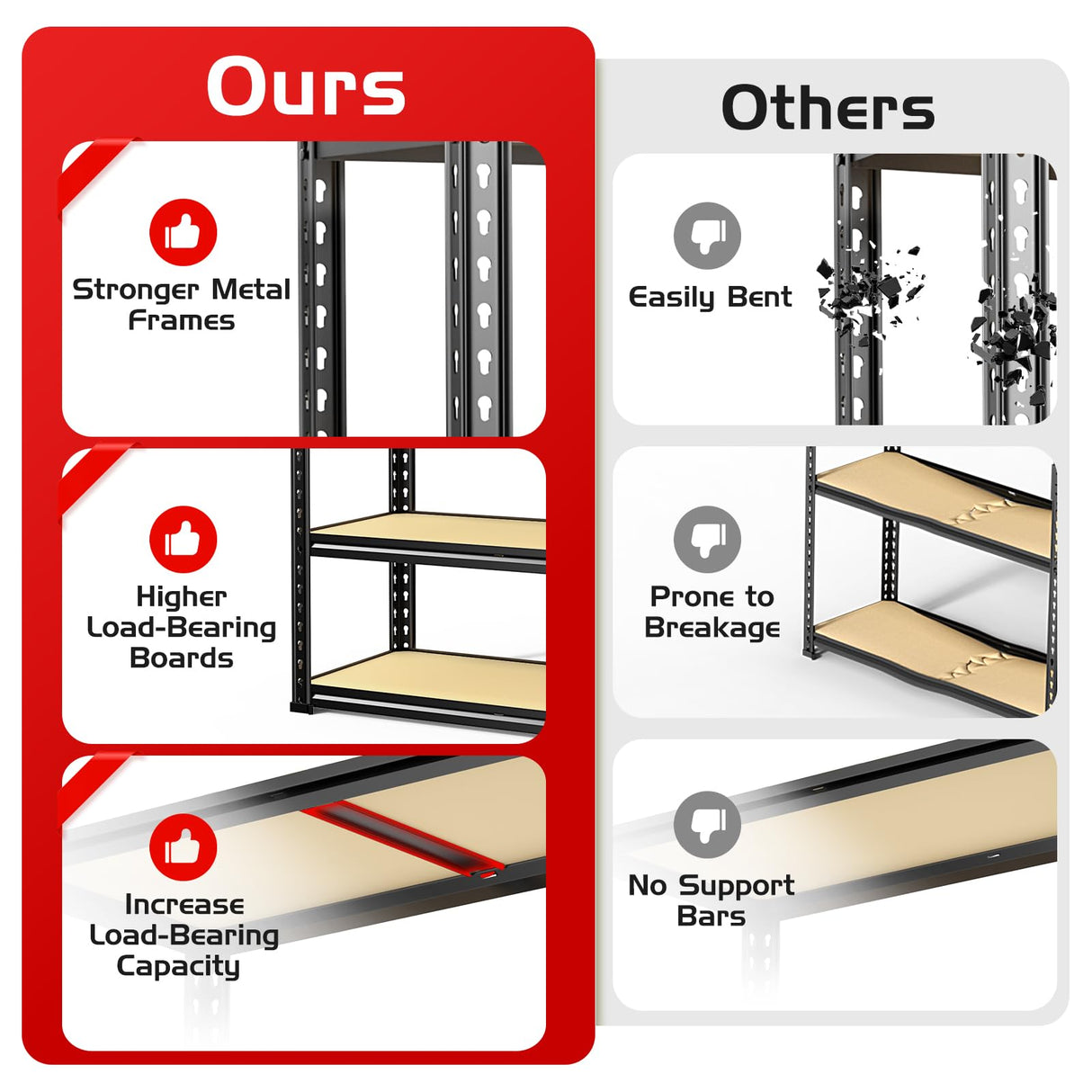 Ours

Stronger Metal Frames

Higher Load-Bearing Boards

Increase Load-Bearing Capacity

Others

Easily Bent

Prone to Breakage

No Support Bars