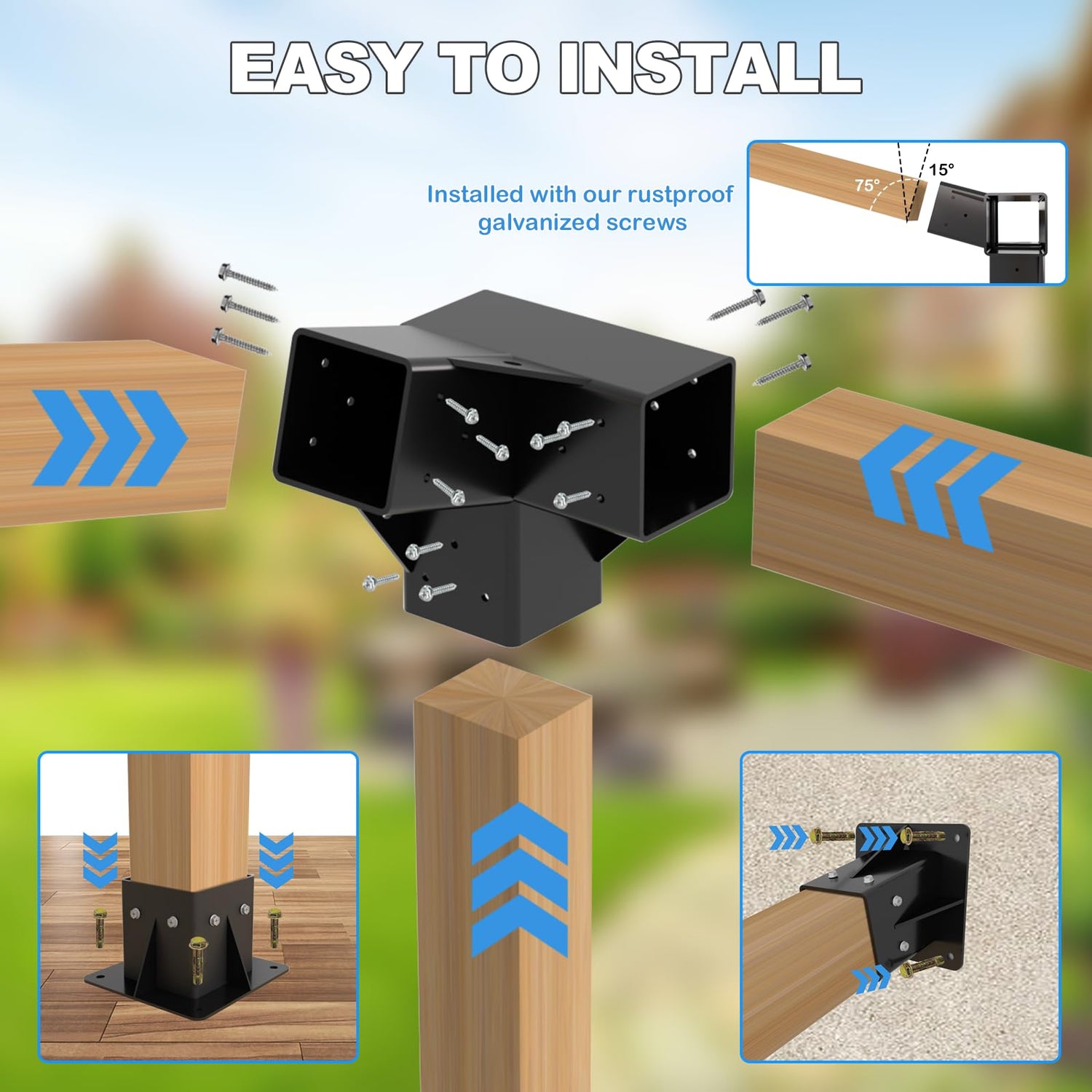 EASY TO INSTALL

Installed with our rustproof galvanized screws

75°

15°