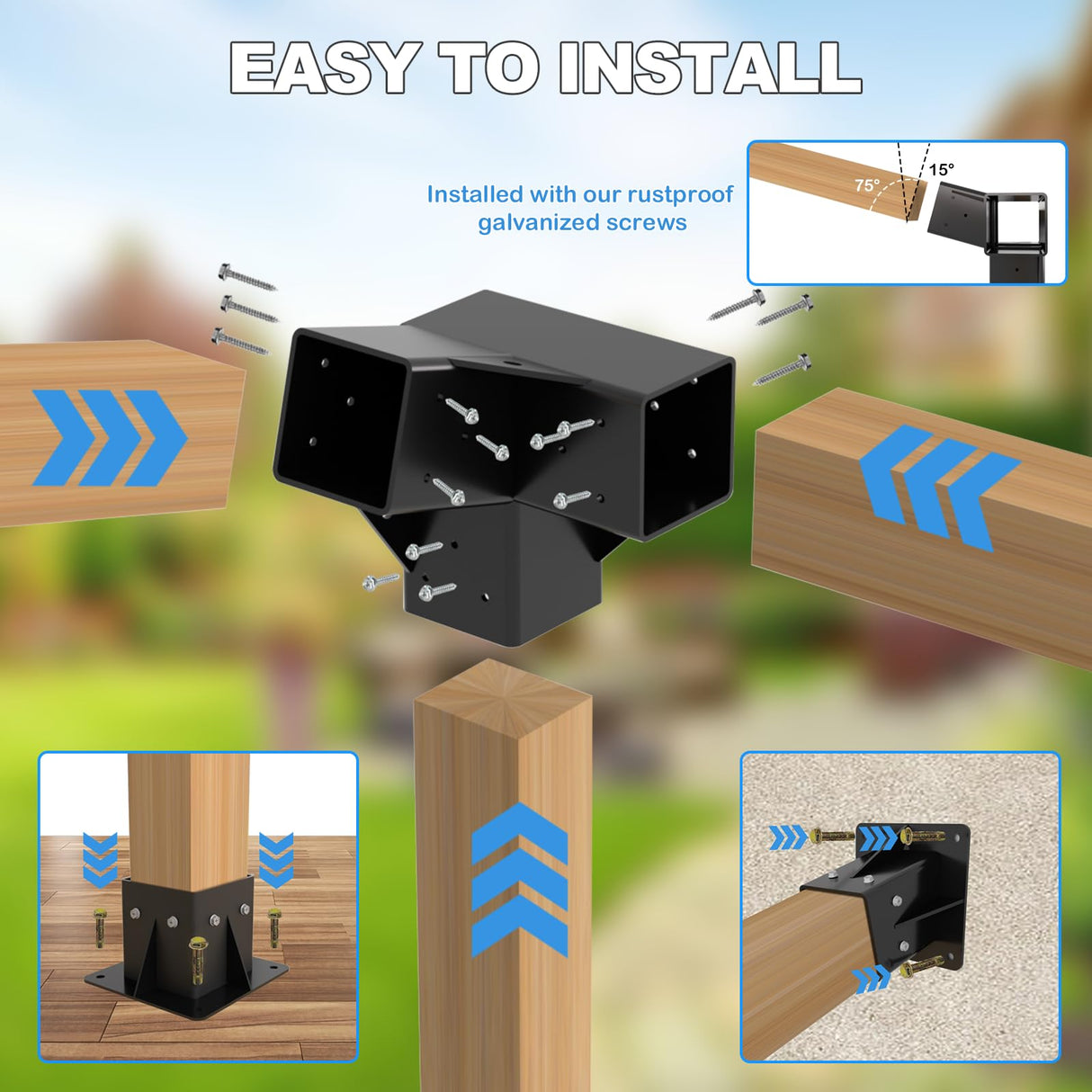 EASY TO INSTALL

Installed with our rustproof galvanized screws

75°

15°