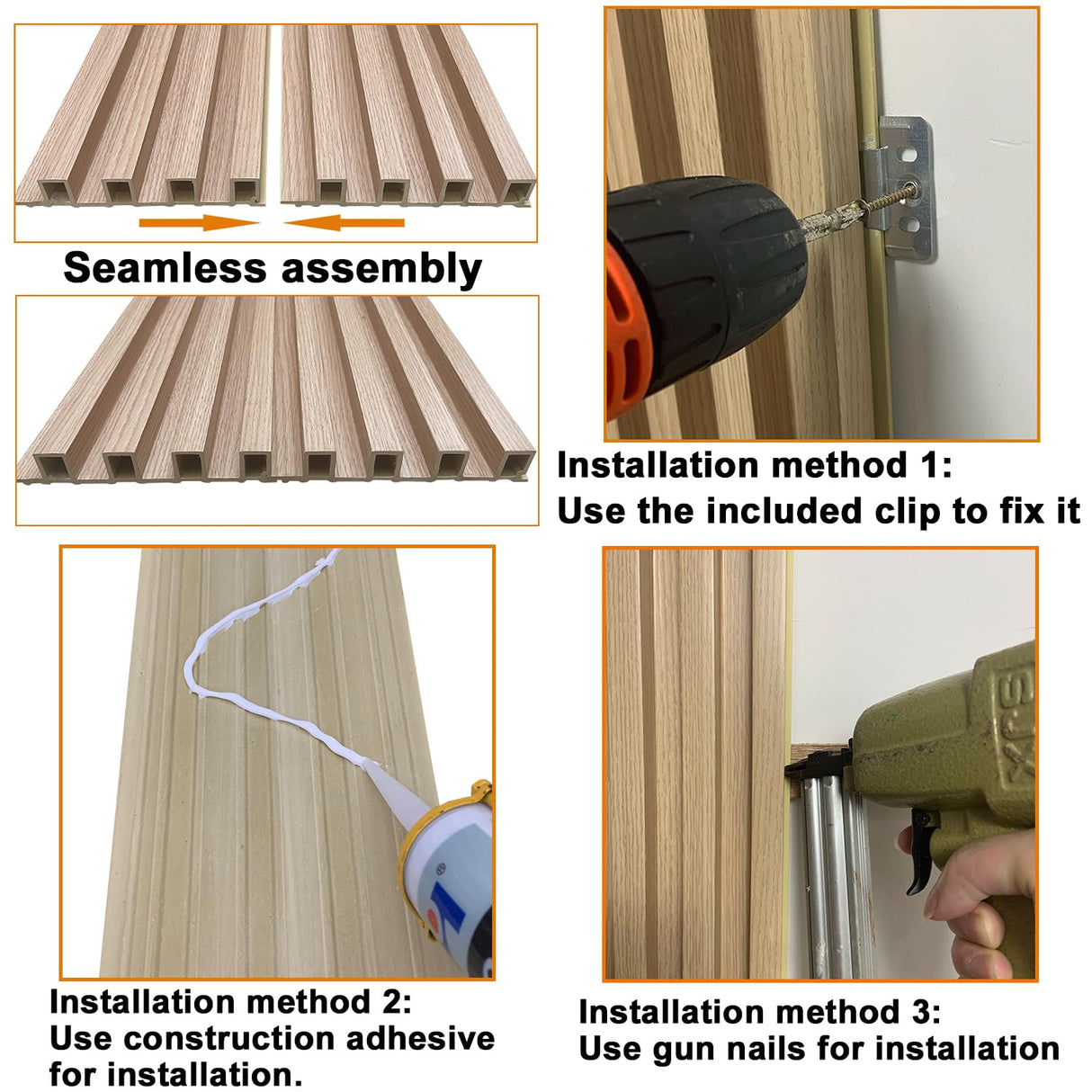 Seamless assembly

Installation method 1:
Use the included clip to fix it

Installation method 2:
Use construction adhesive for installation.

Installation method 3:
Use gun nails for installation