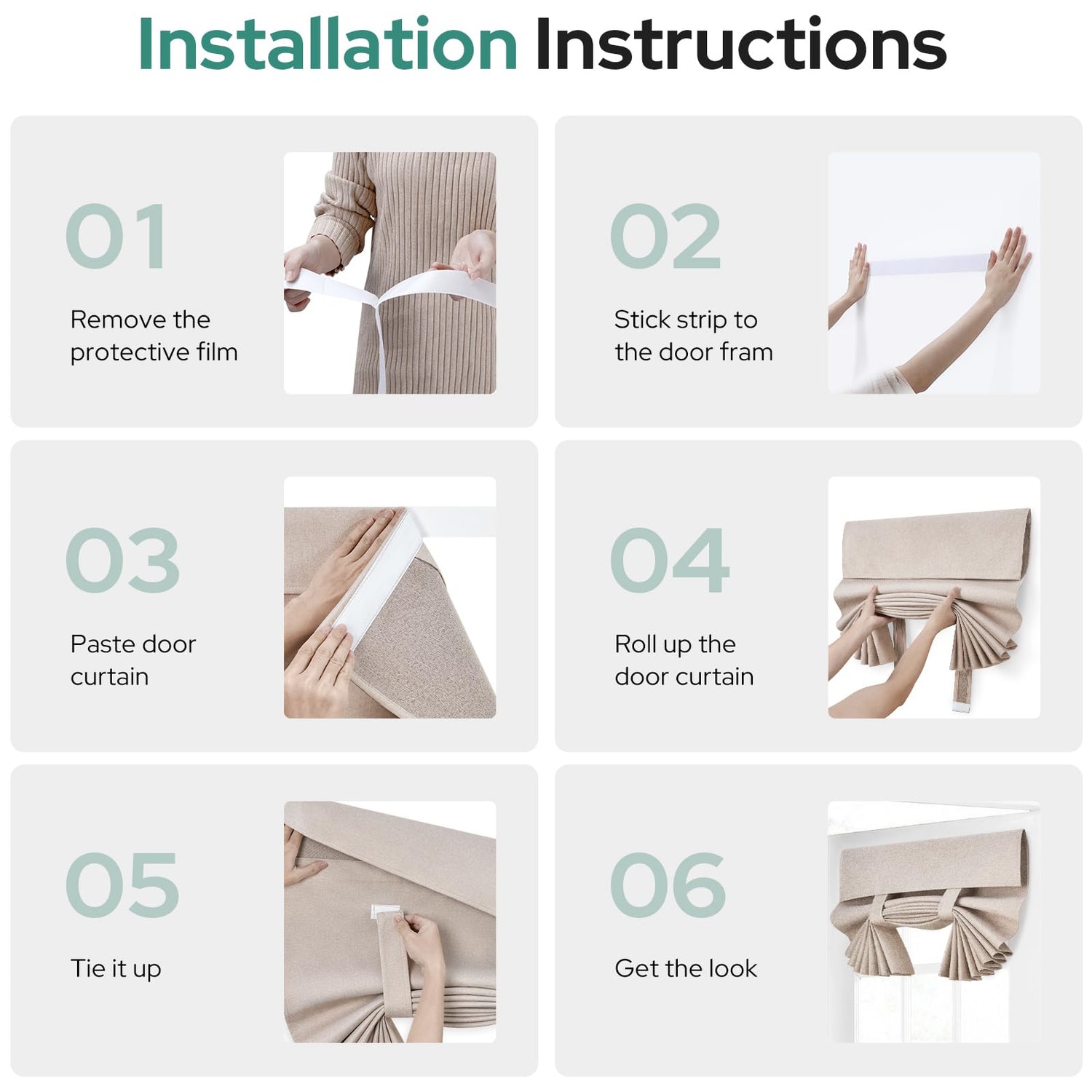 Installation Instructions

01
Remove the protective film

02
Stick strip to the door fram

03
Paste door curtain

04
Roll up the door curtain

05
Tie it up

06
Get the look