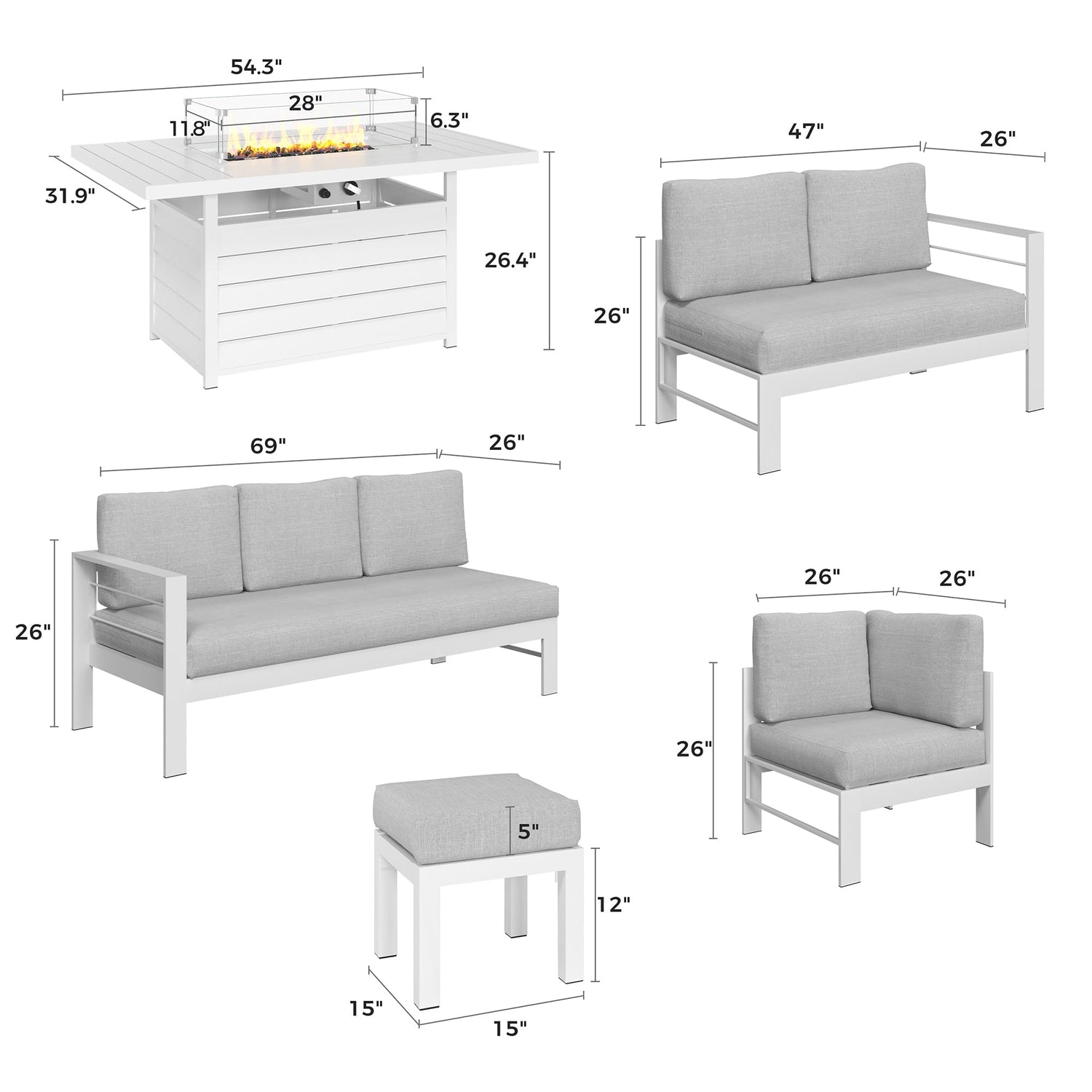 54.3"

28"

11.8"

6.3"

31.9"

26.4"

47"

26"

26"

69"

26"

26"

26"

26"

26"

5"

12"

15"

15"