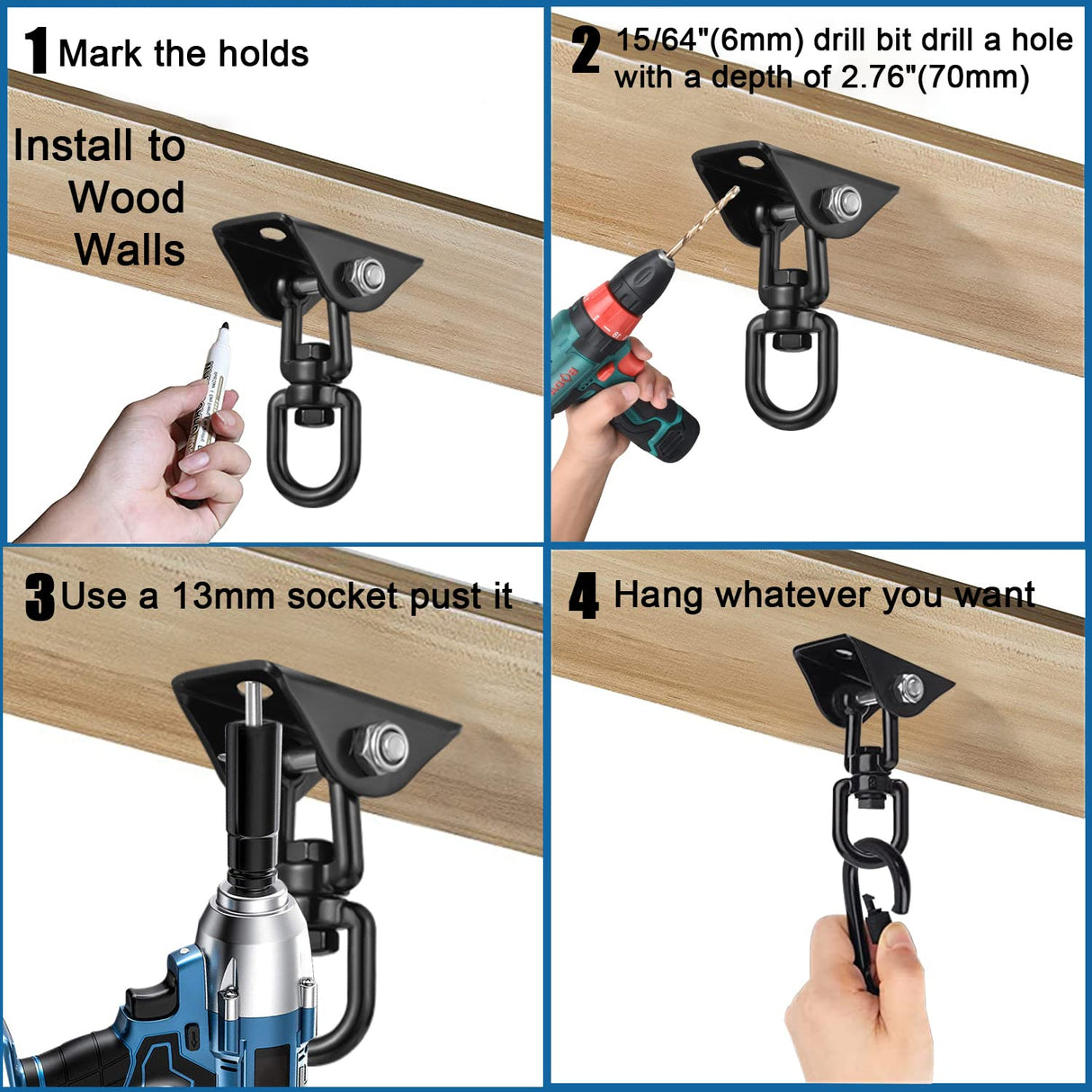 1 Mark the holds

Install to Wood Walls

2 15/64"(6mm) drill bit drill a hole with a depth of 2.76"(70mm)

3 Use a 13mm socket pust it

4 Hang whatever you want