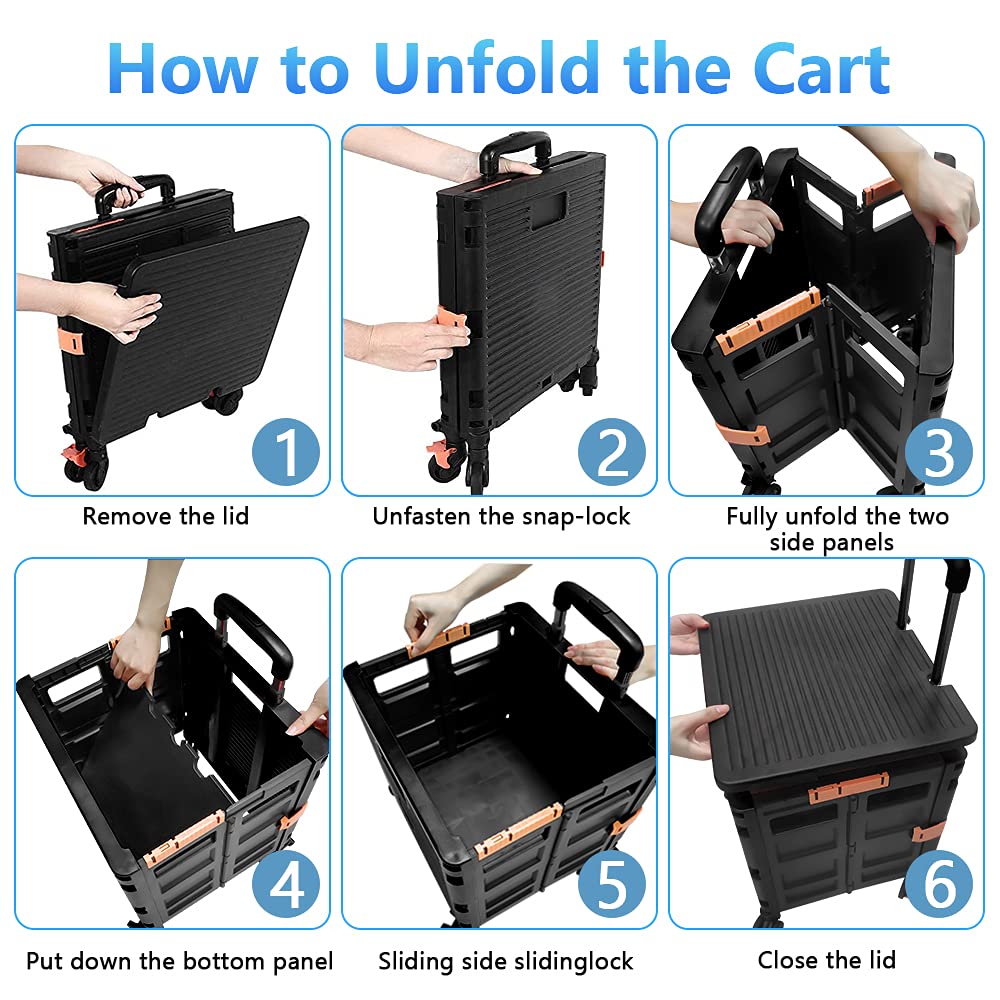 How to Unfold the Cart

1

Remove the lid

2

Unfasten the snap-lock

3

Fully unfold the two side panels

4

Put down the bottom panel

5

Sliding side slidinglock

6

Close the lid