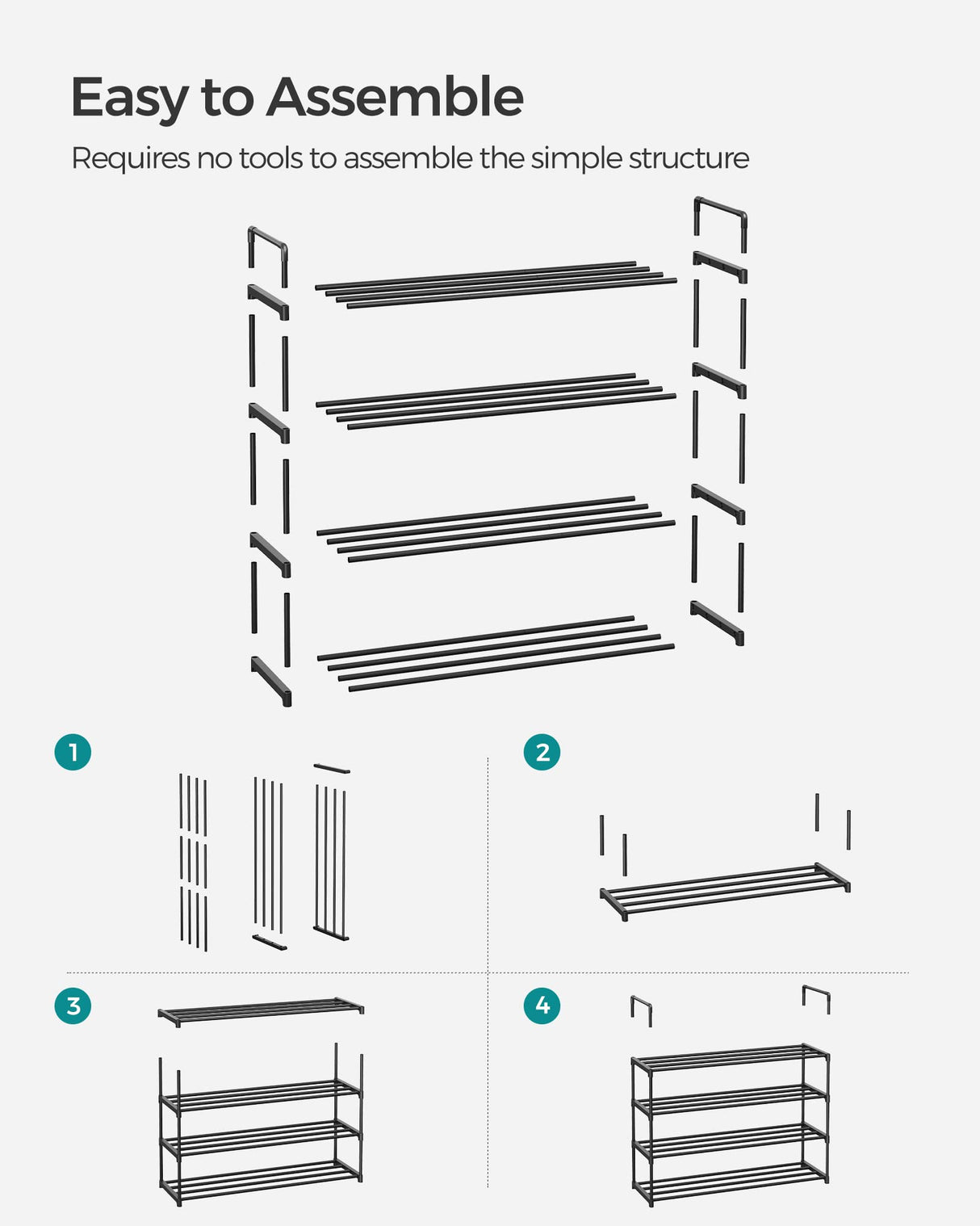 Easy to Assemble

Requires no tools to assemble the simple structure

1

2

3

4